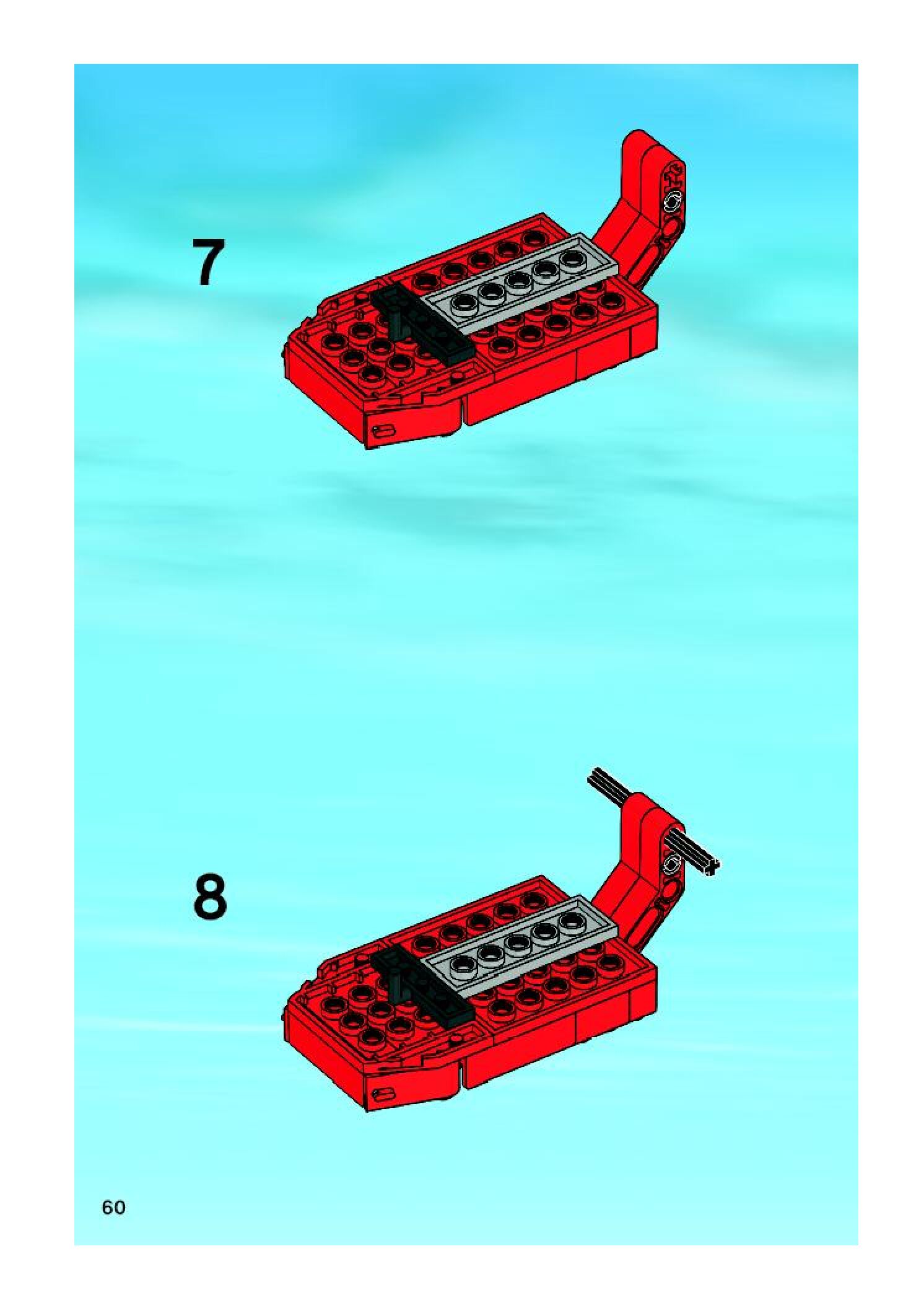 7

8

60