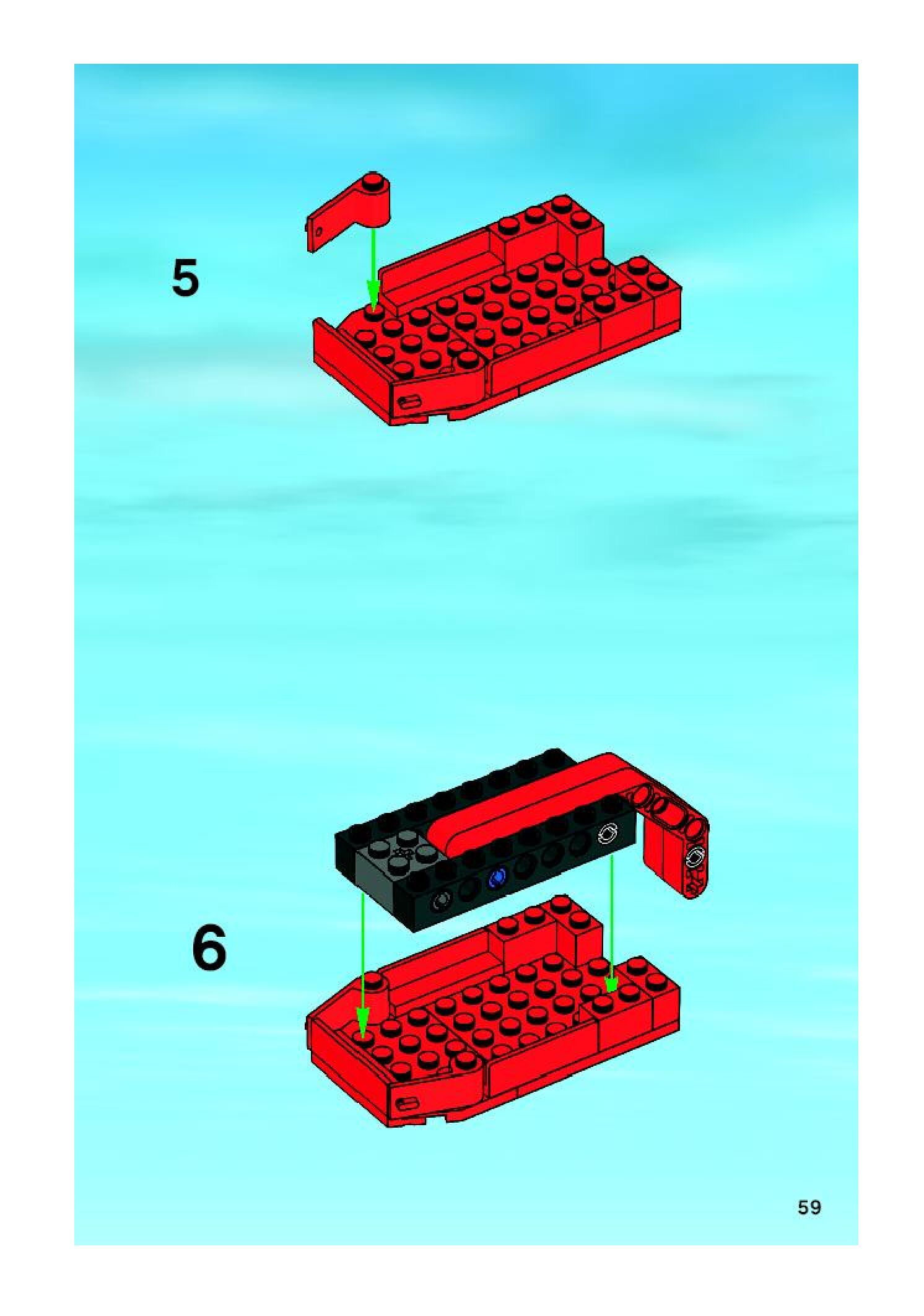 5

6

59