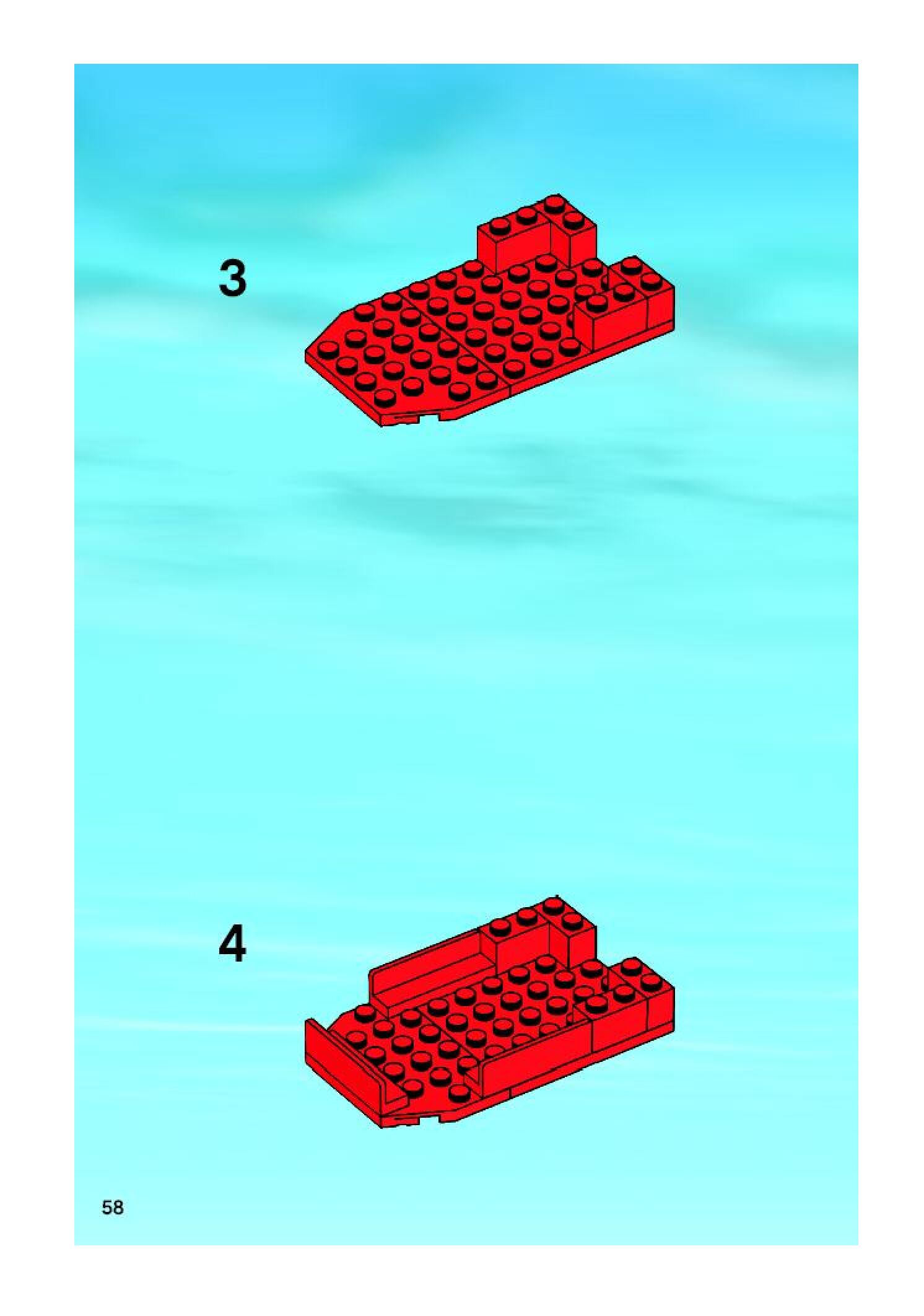 3

4

58