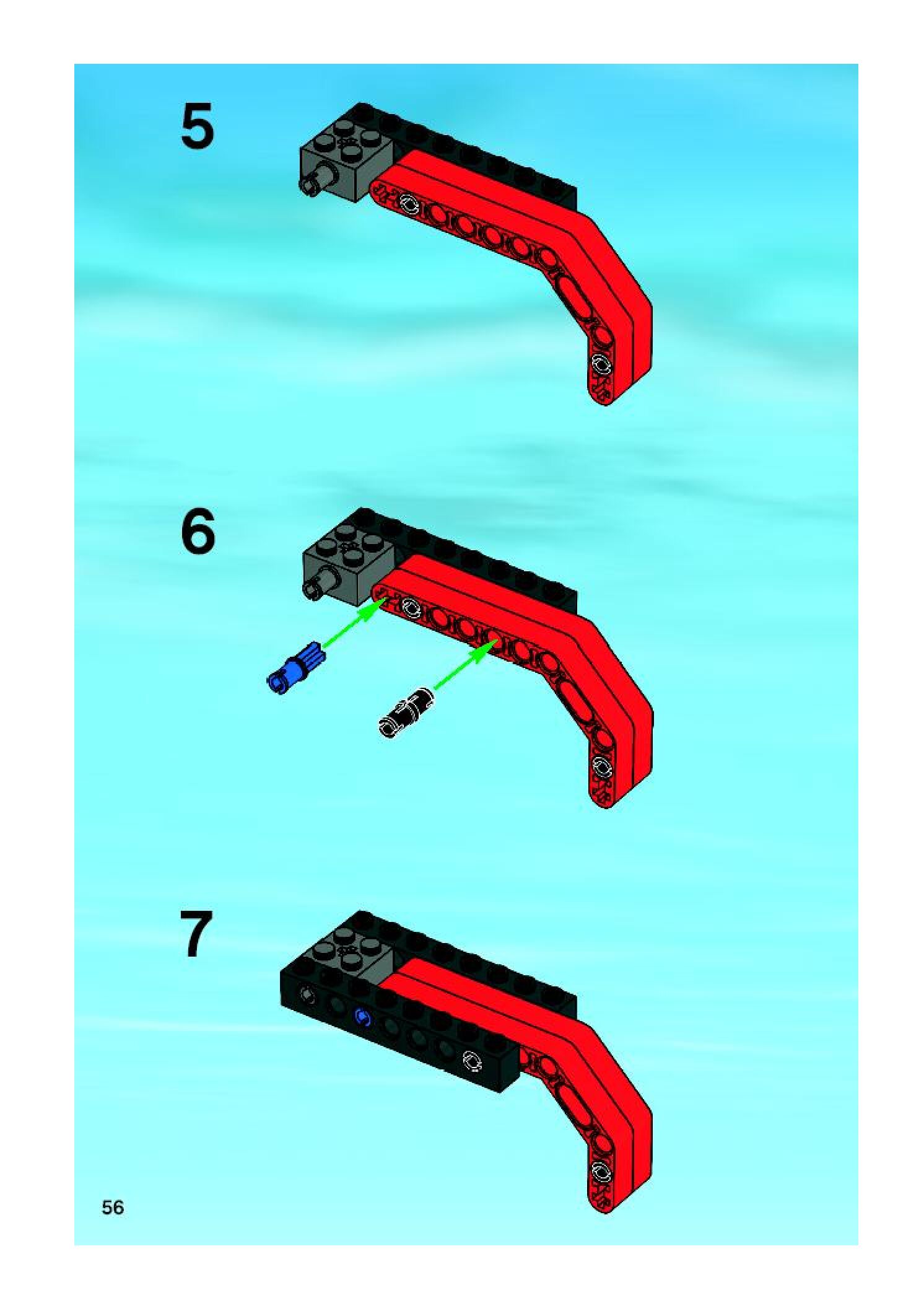 5

6

7

56