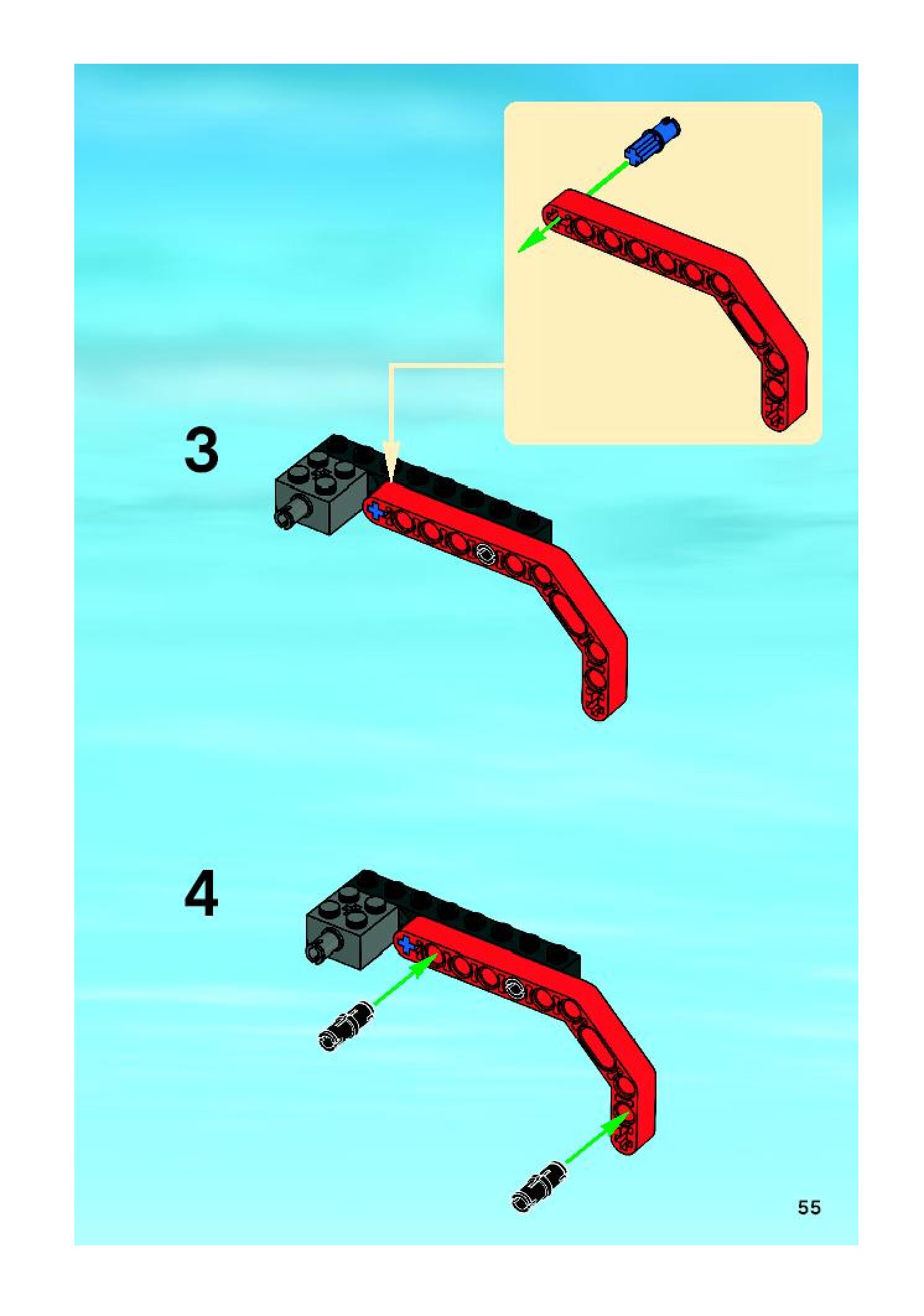 3

4

55