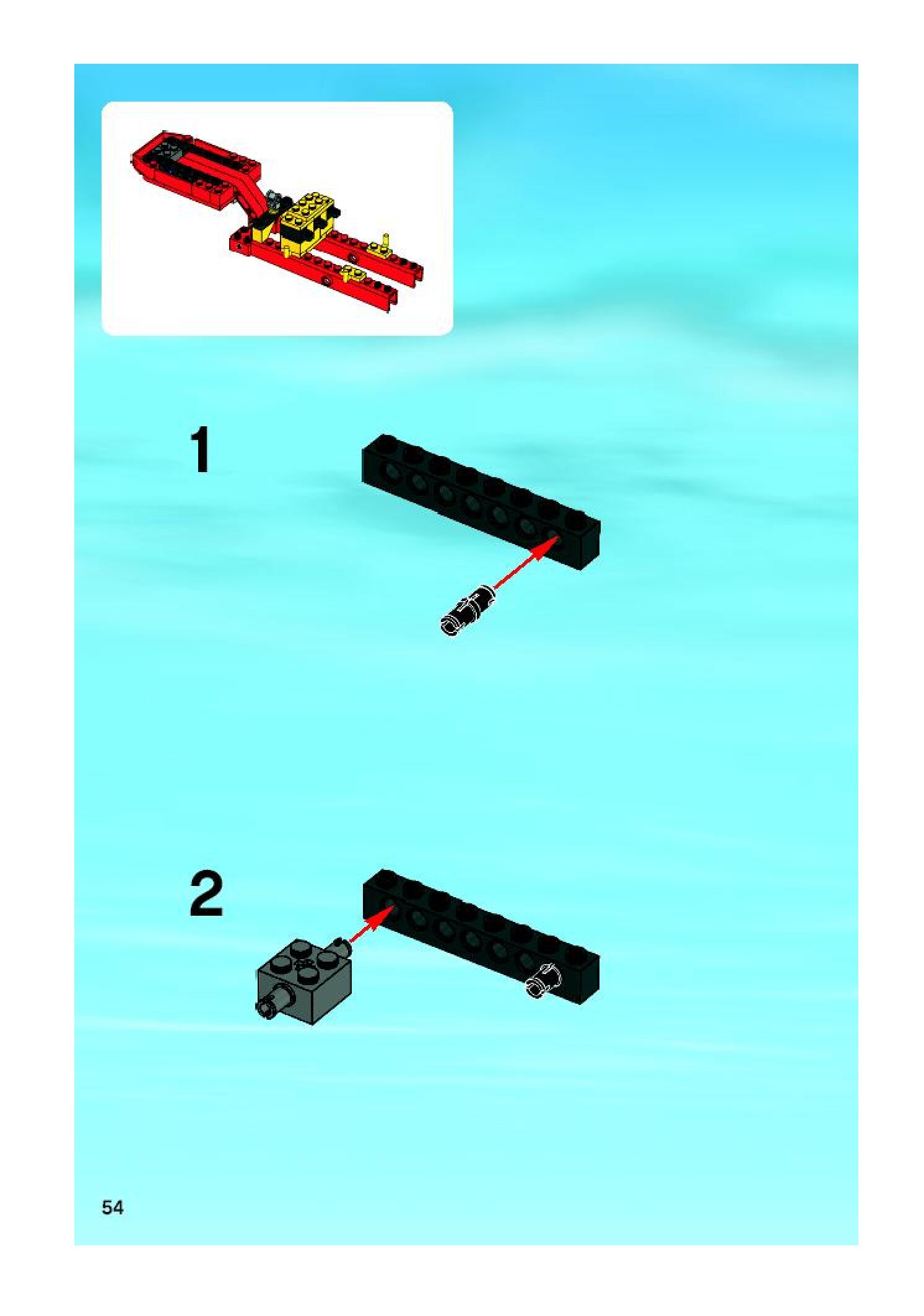 1

2

54