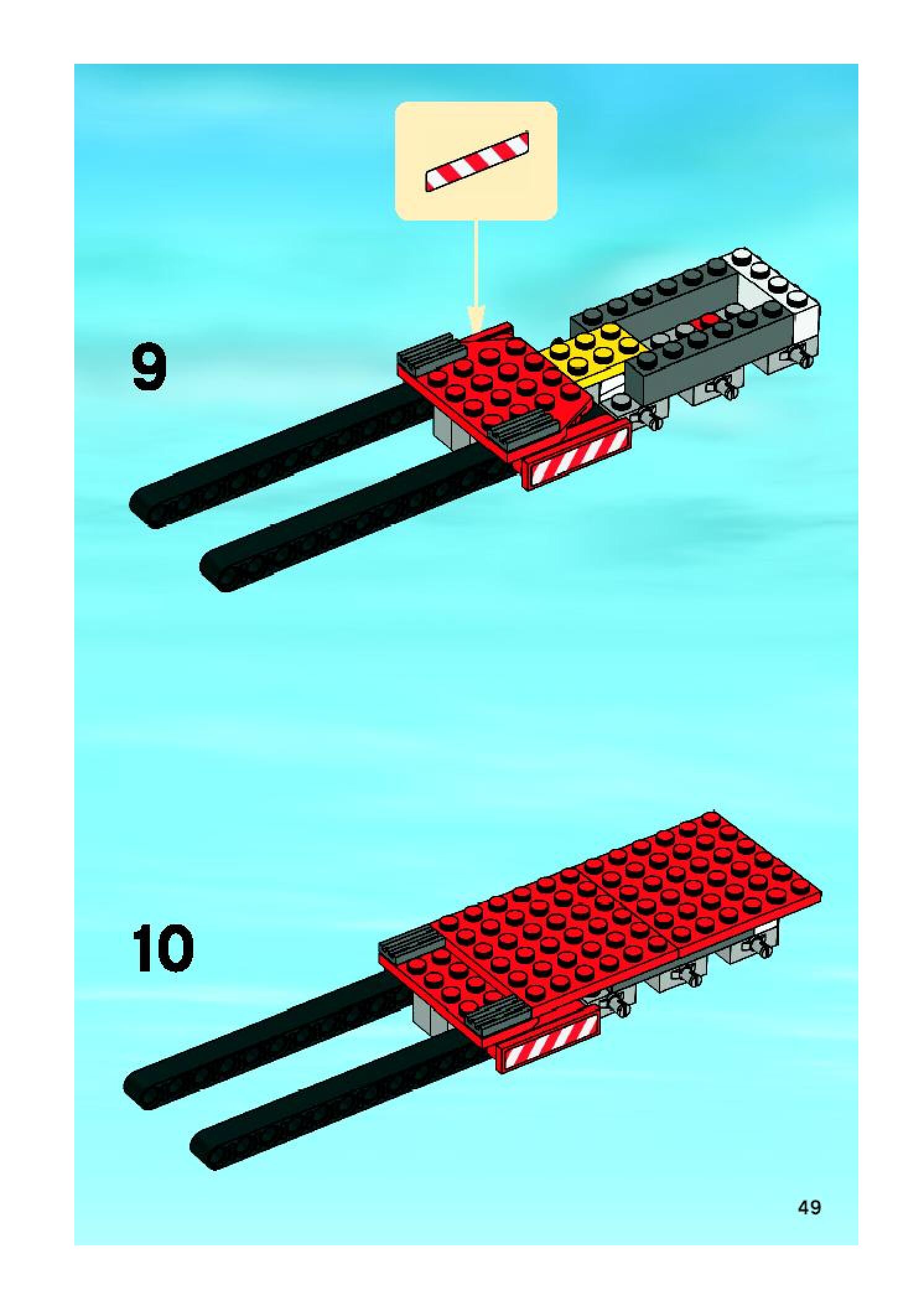 9

10

49