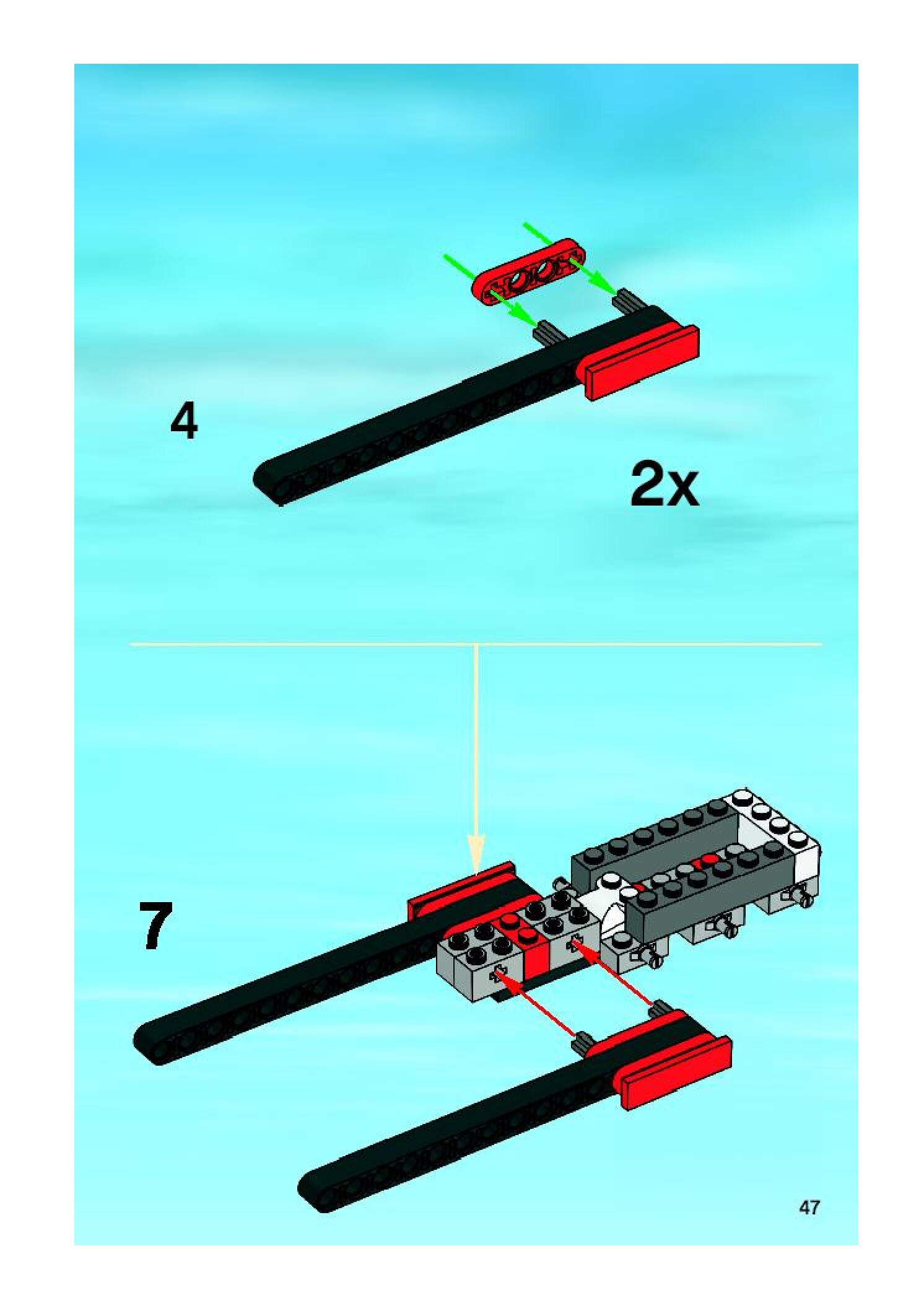 4

2x

7

47