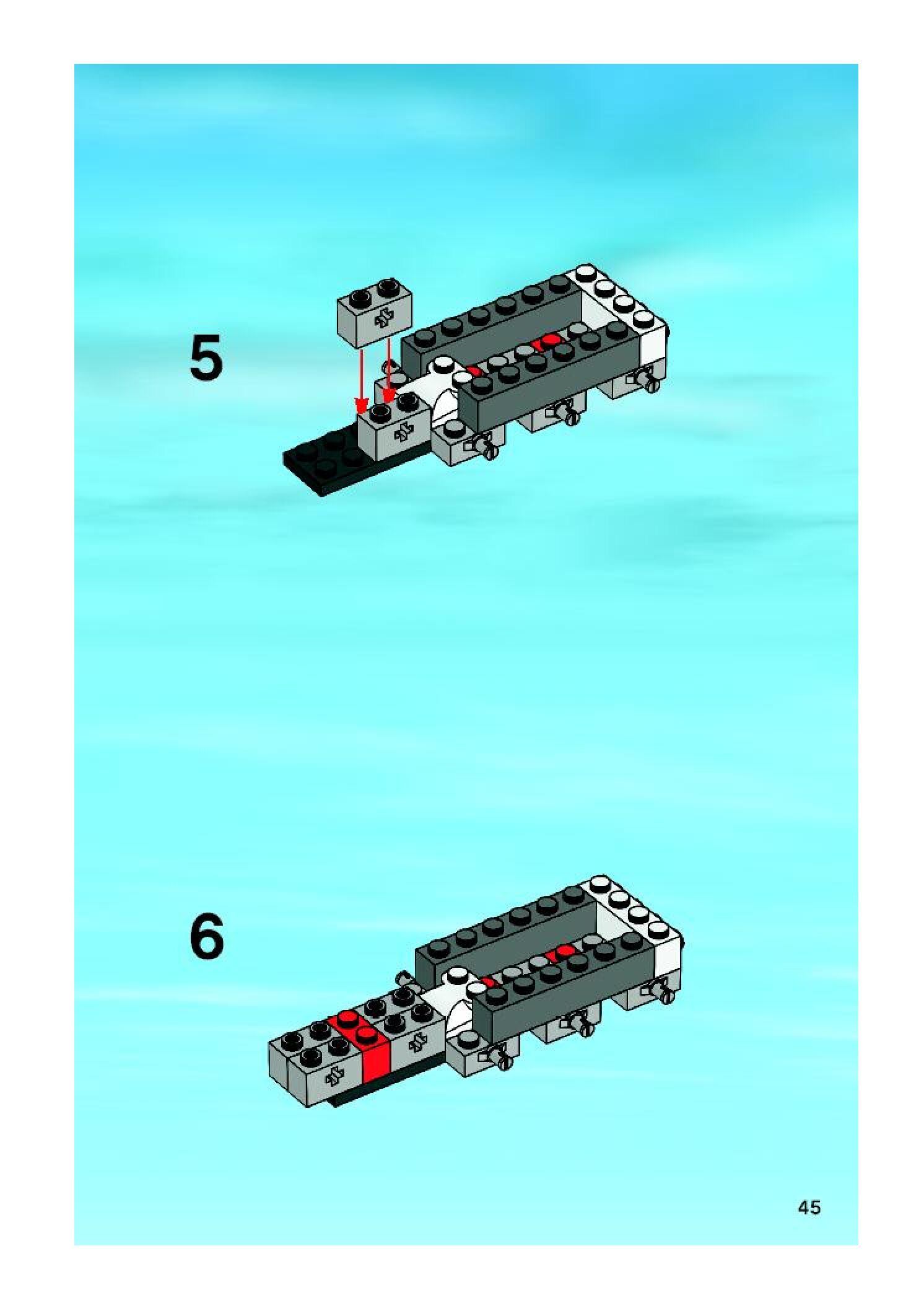 5

6

45