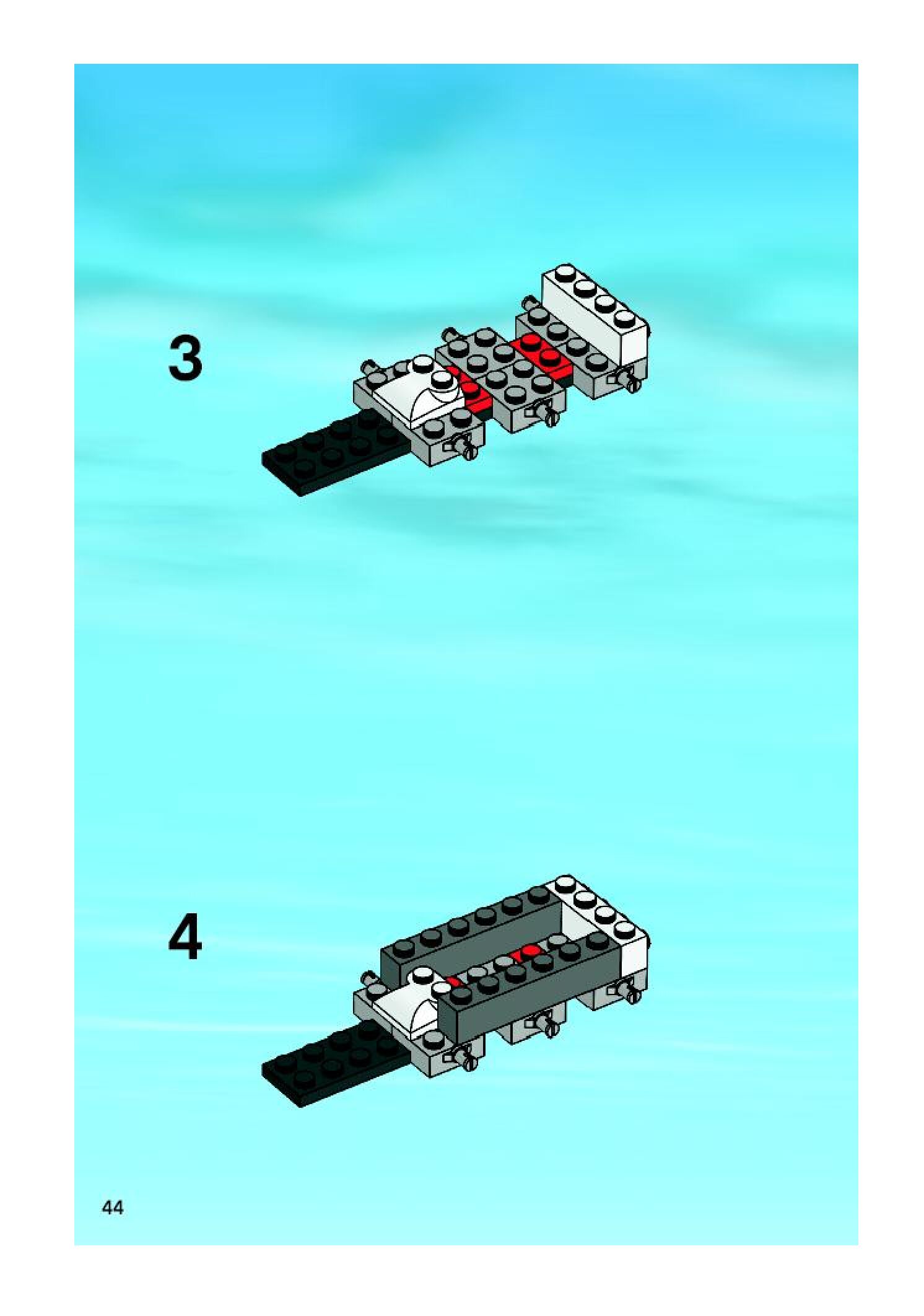 3

4

44