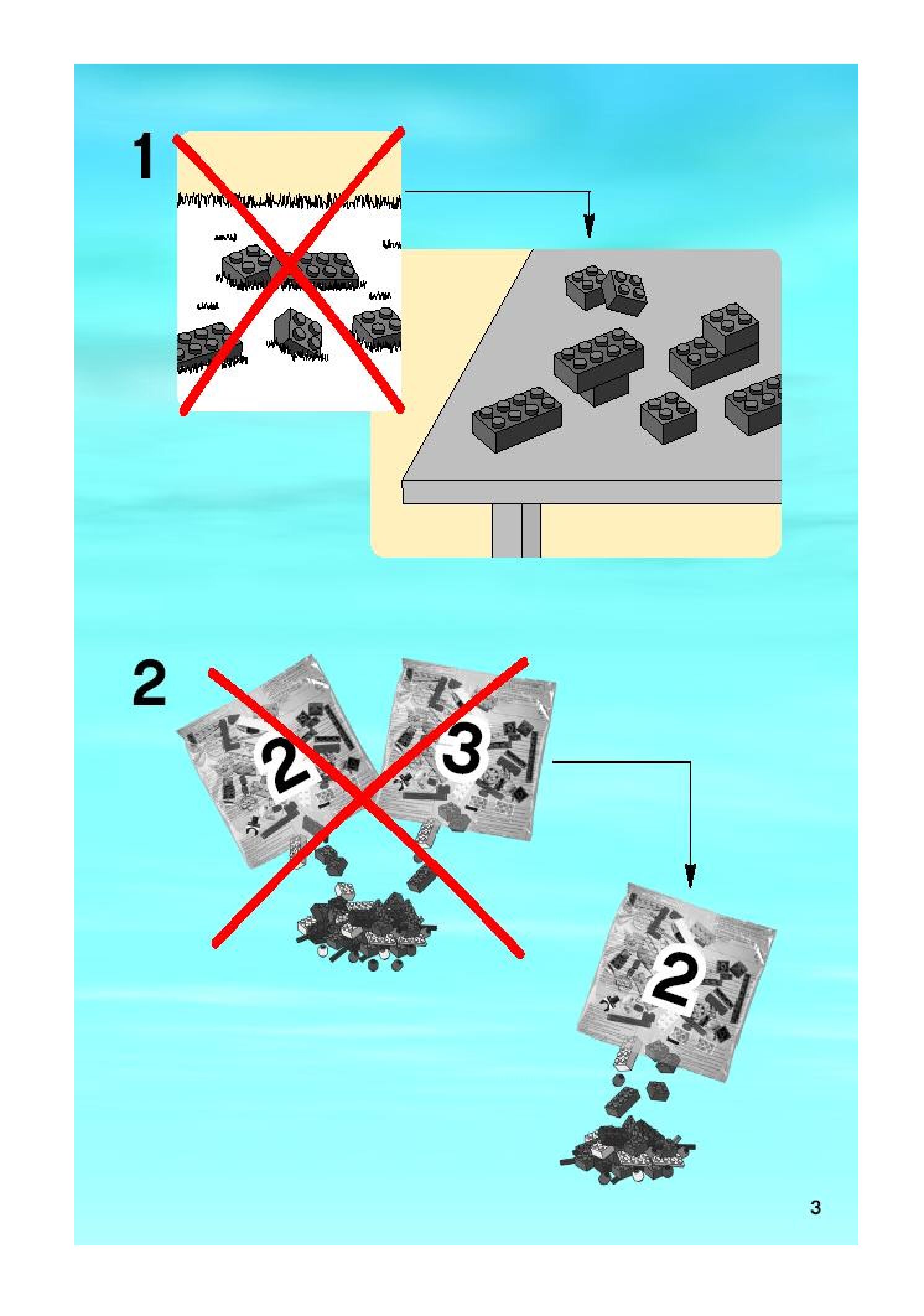 1

2

2

3

2

3