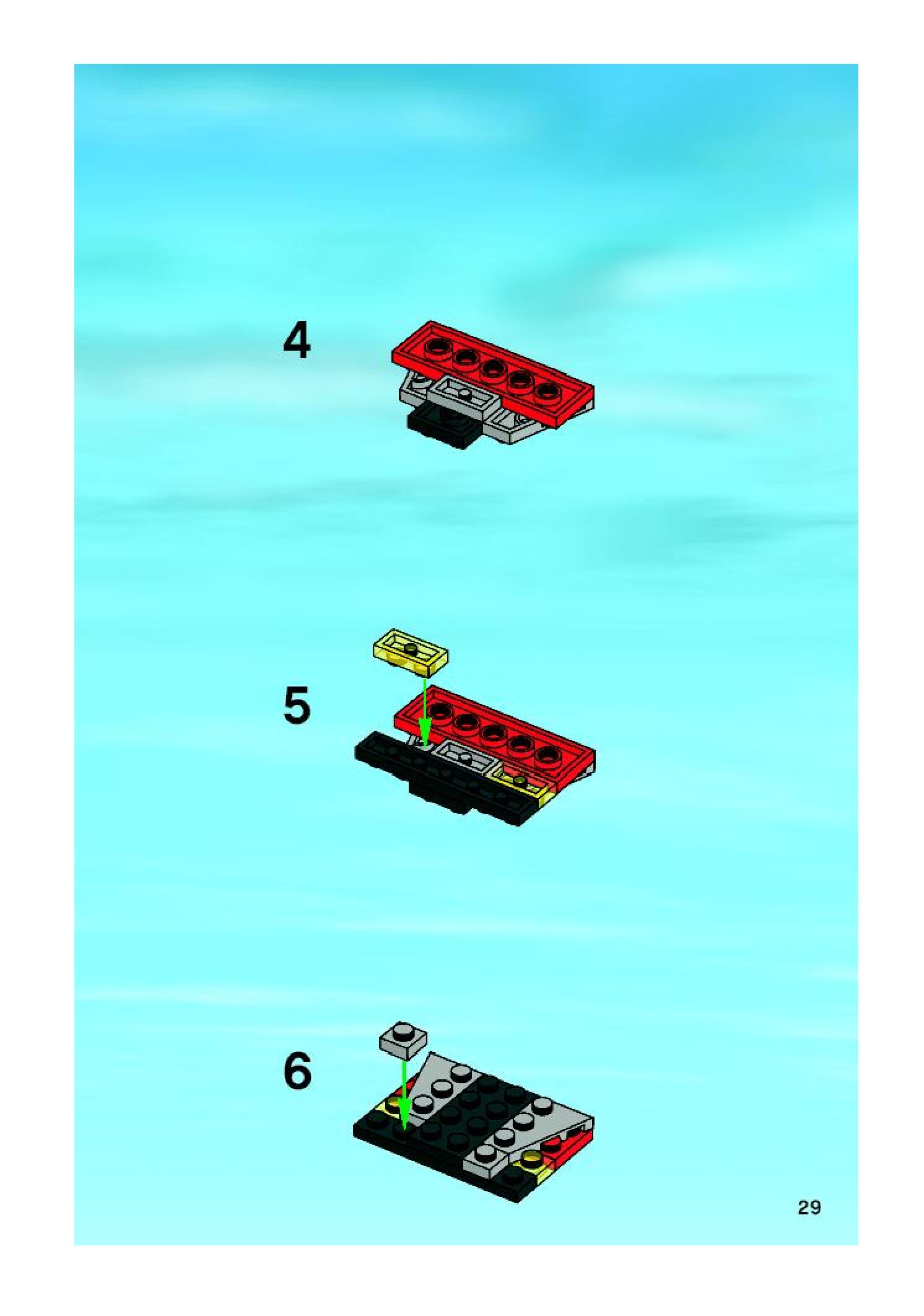 4

5

6

29