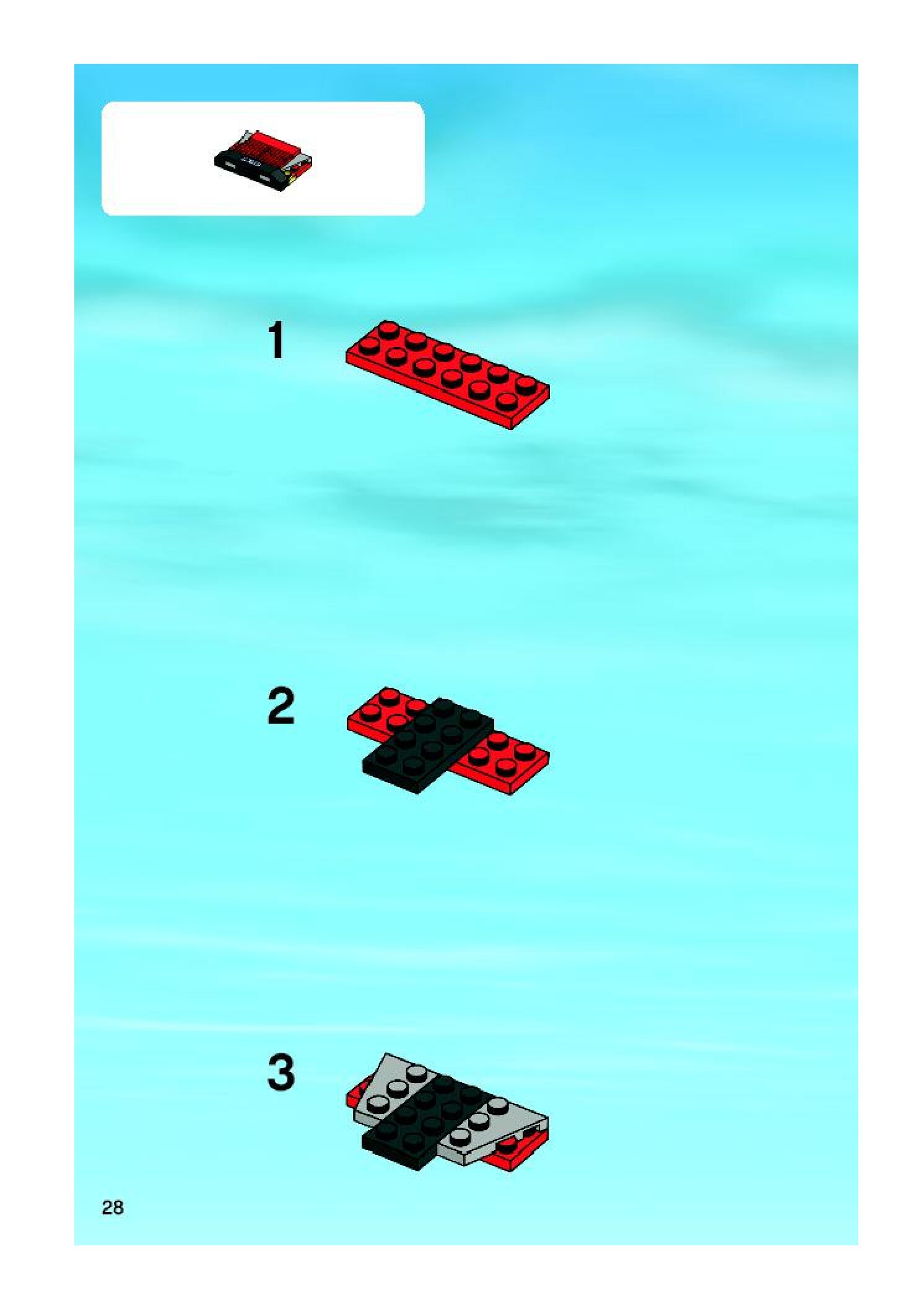 1

2

3

28