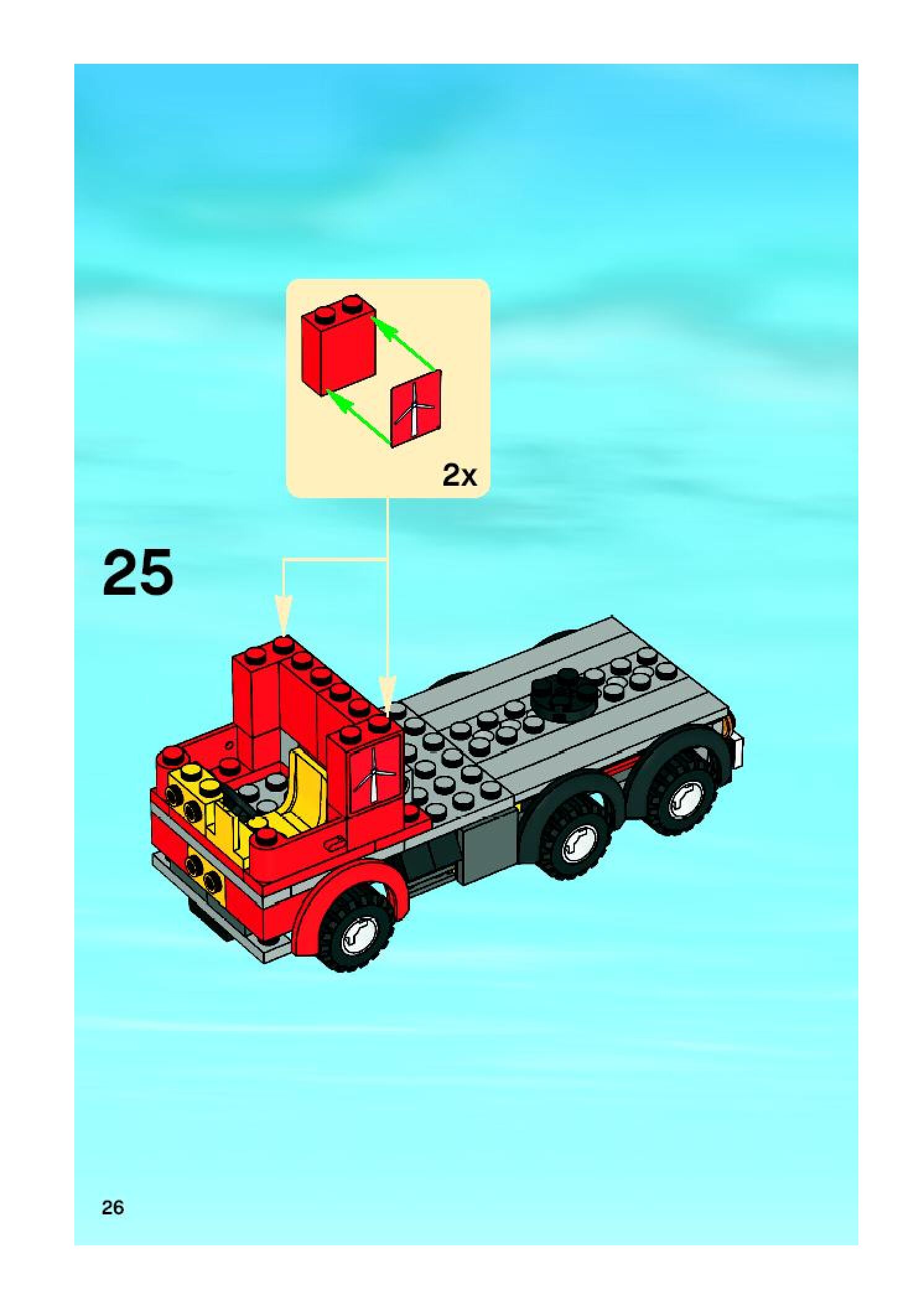 2x

25

26