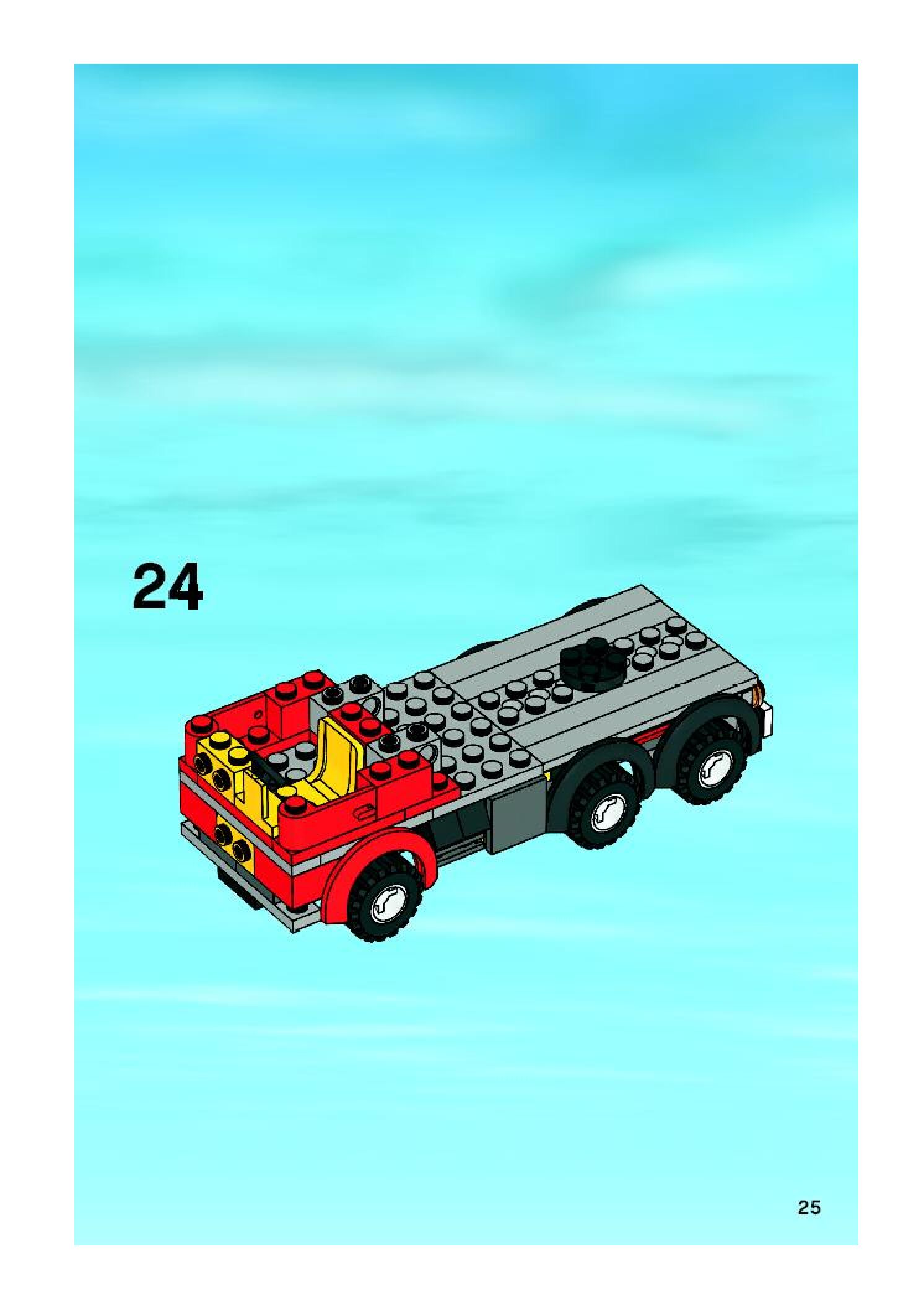 24

25