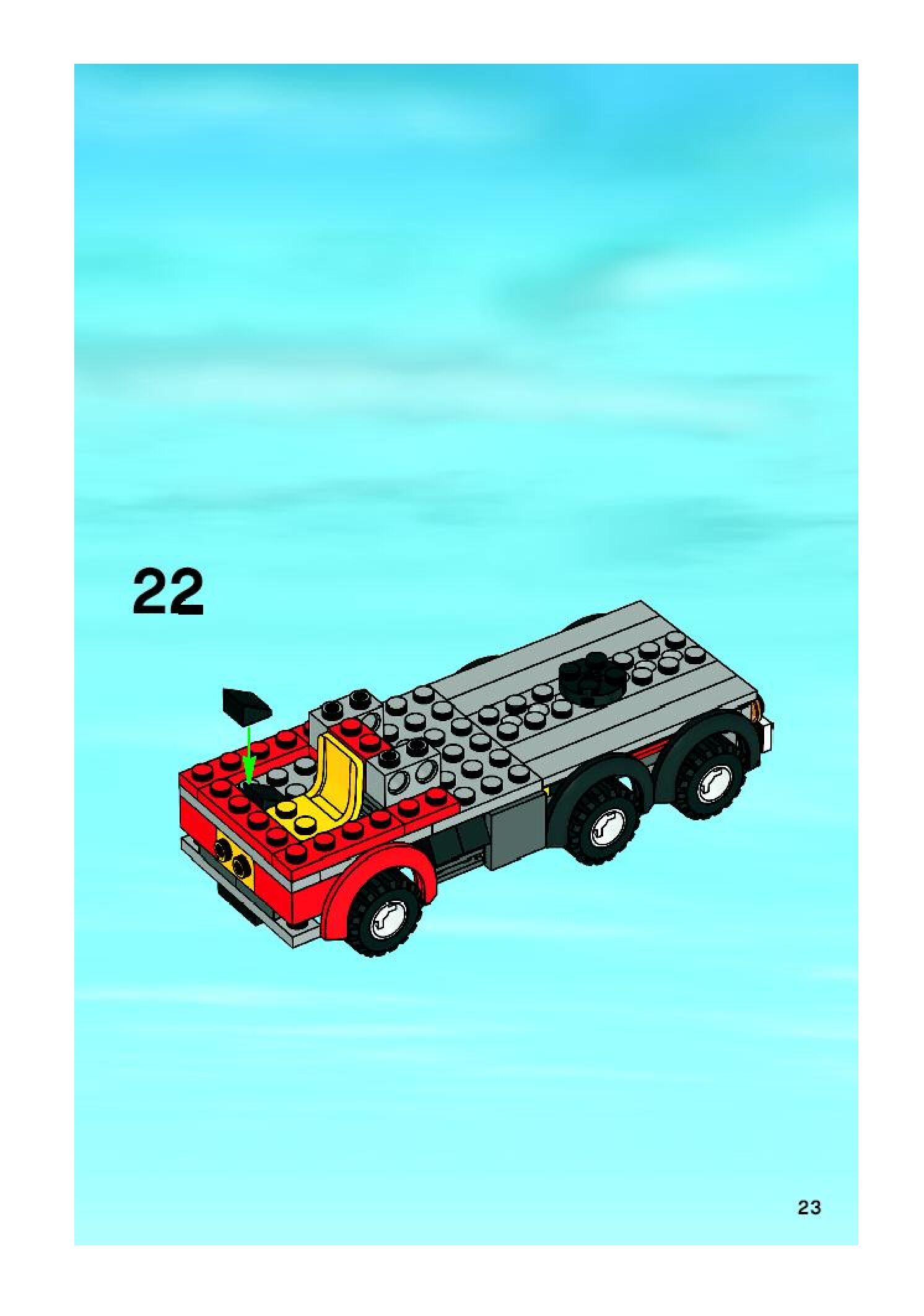 22

23