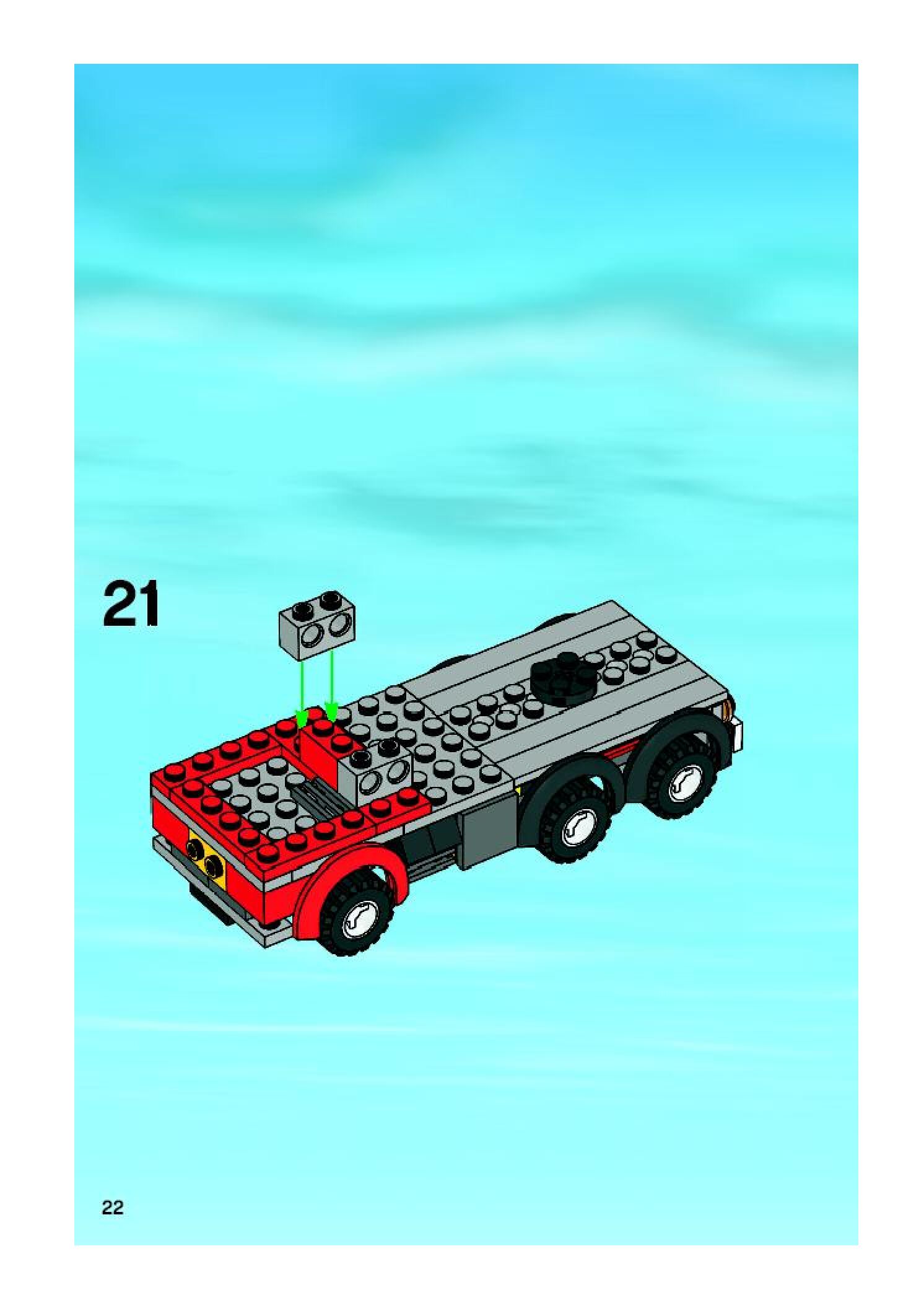 21

22