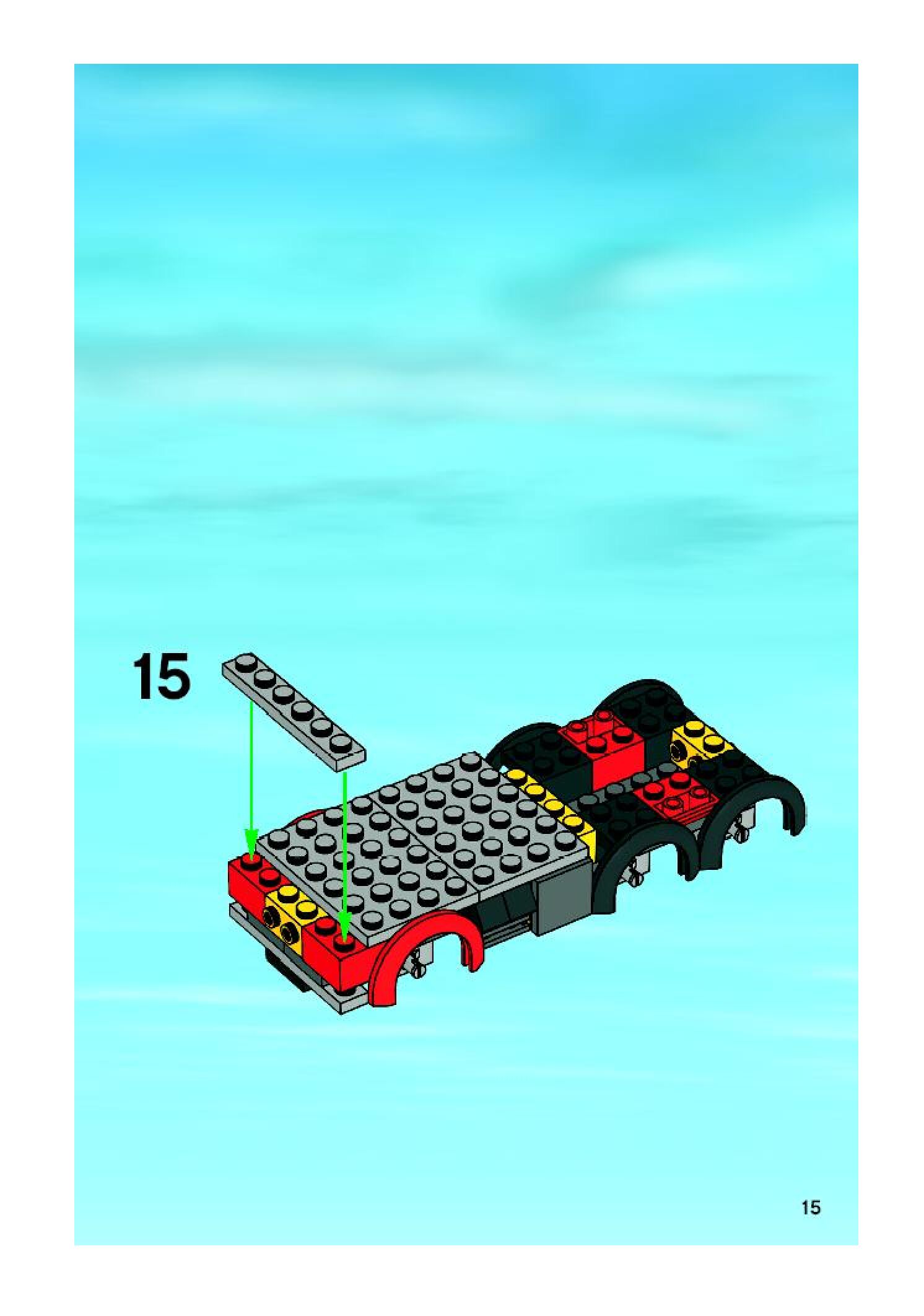 15

15