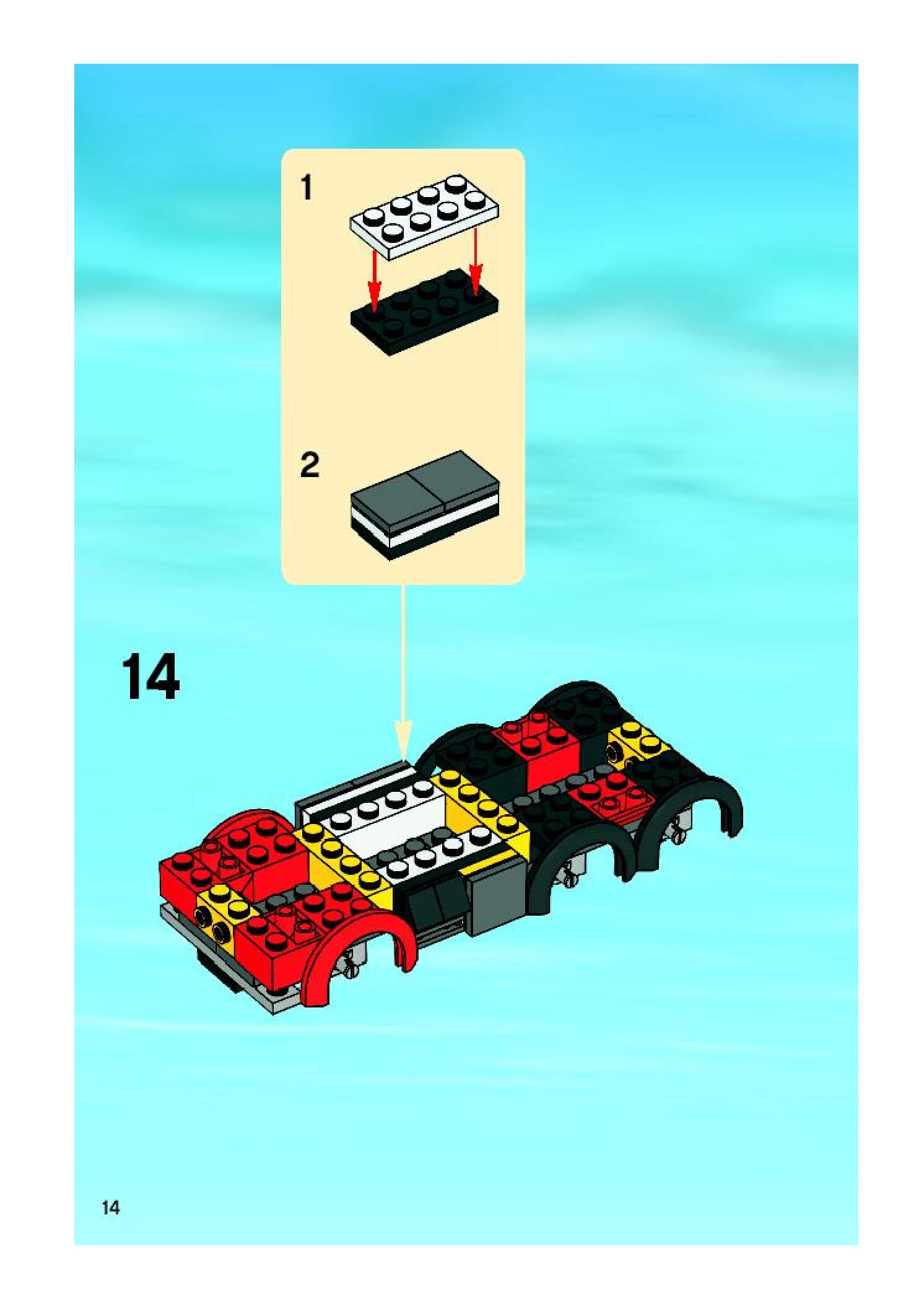 1

2

14

14