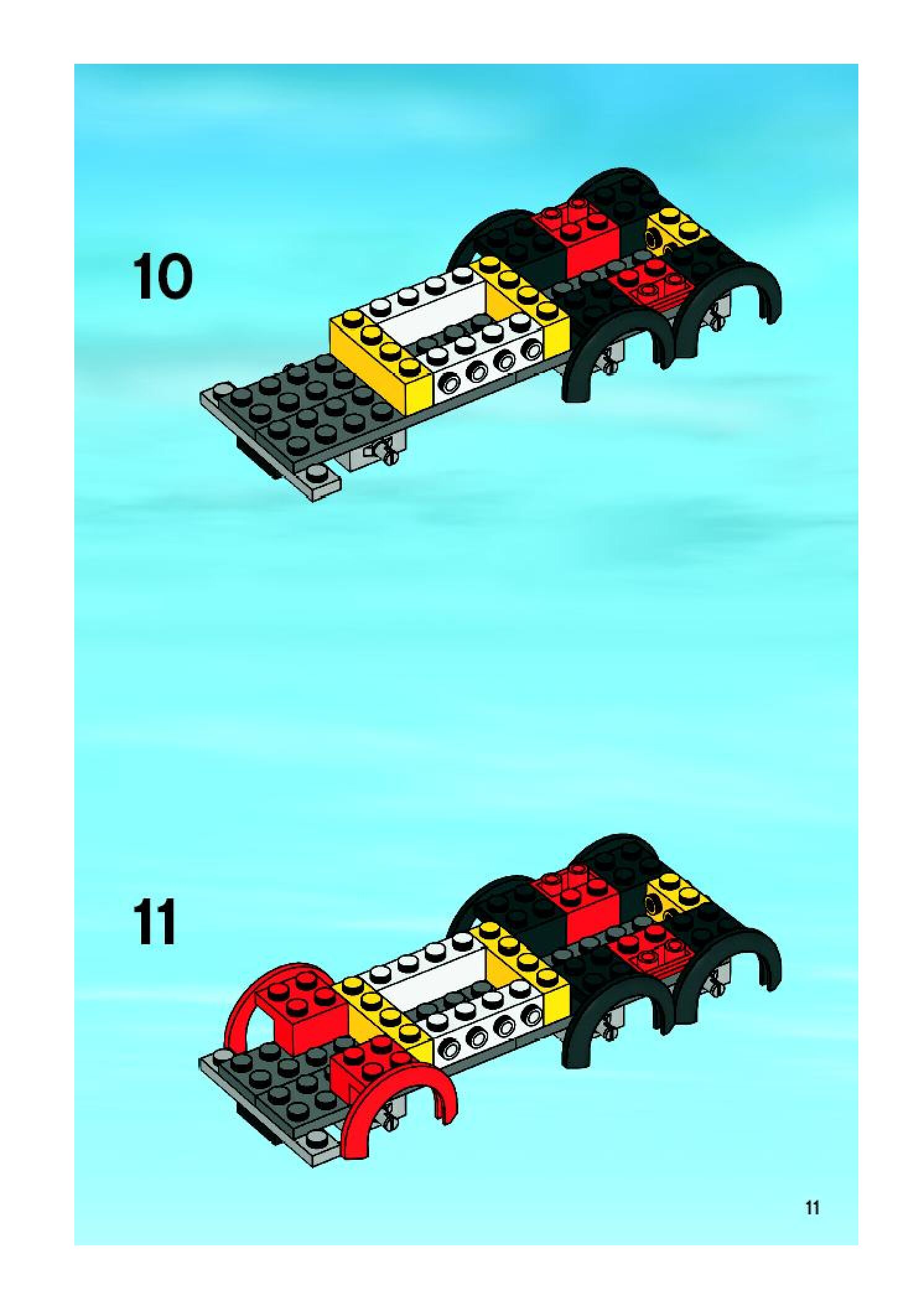 10

11

11