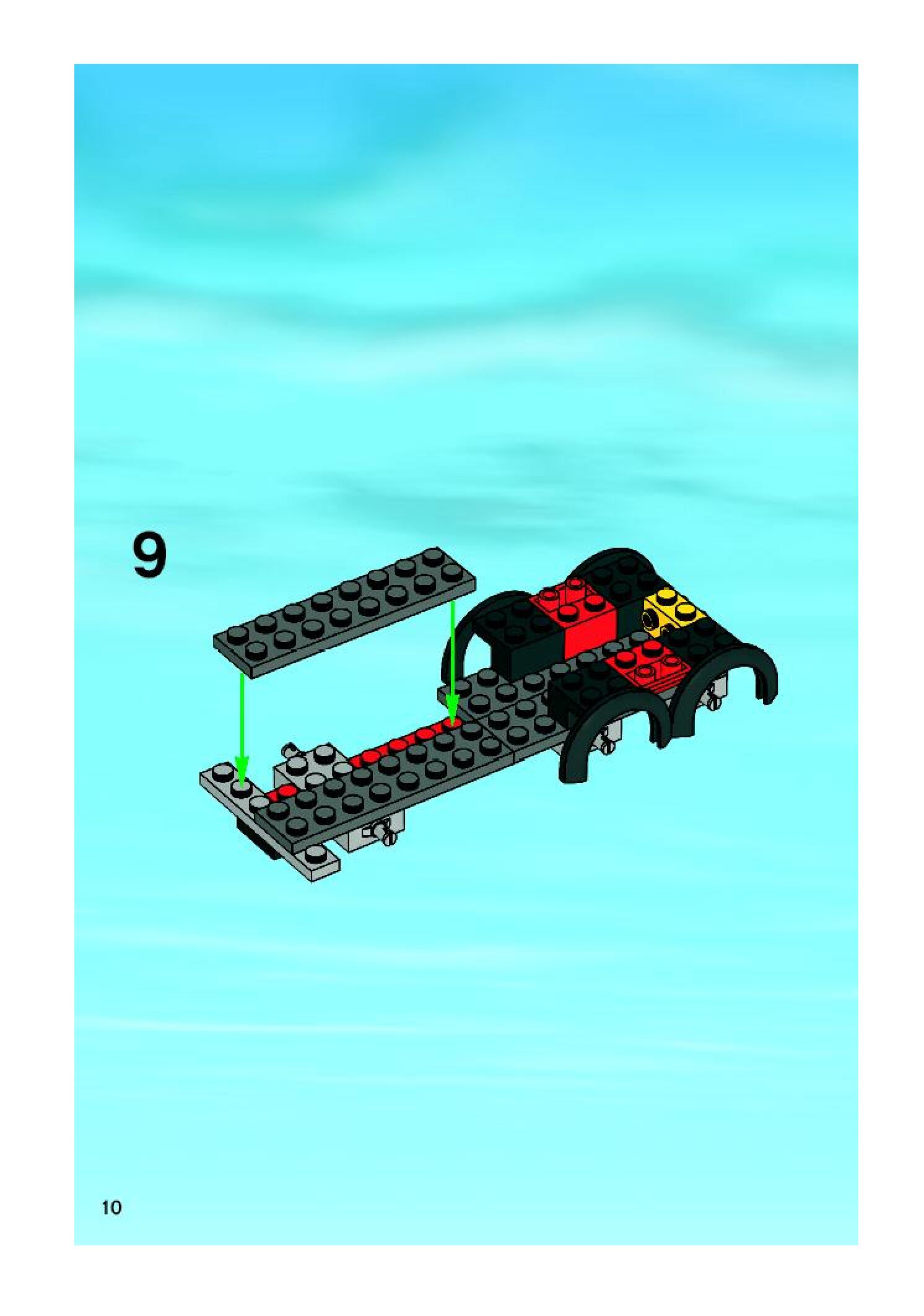 9

10