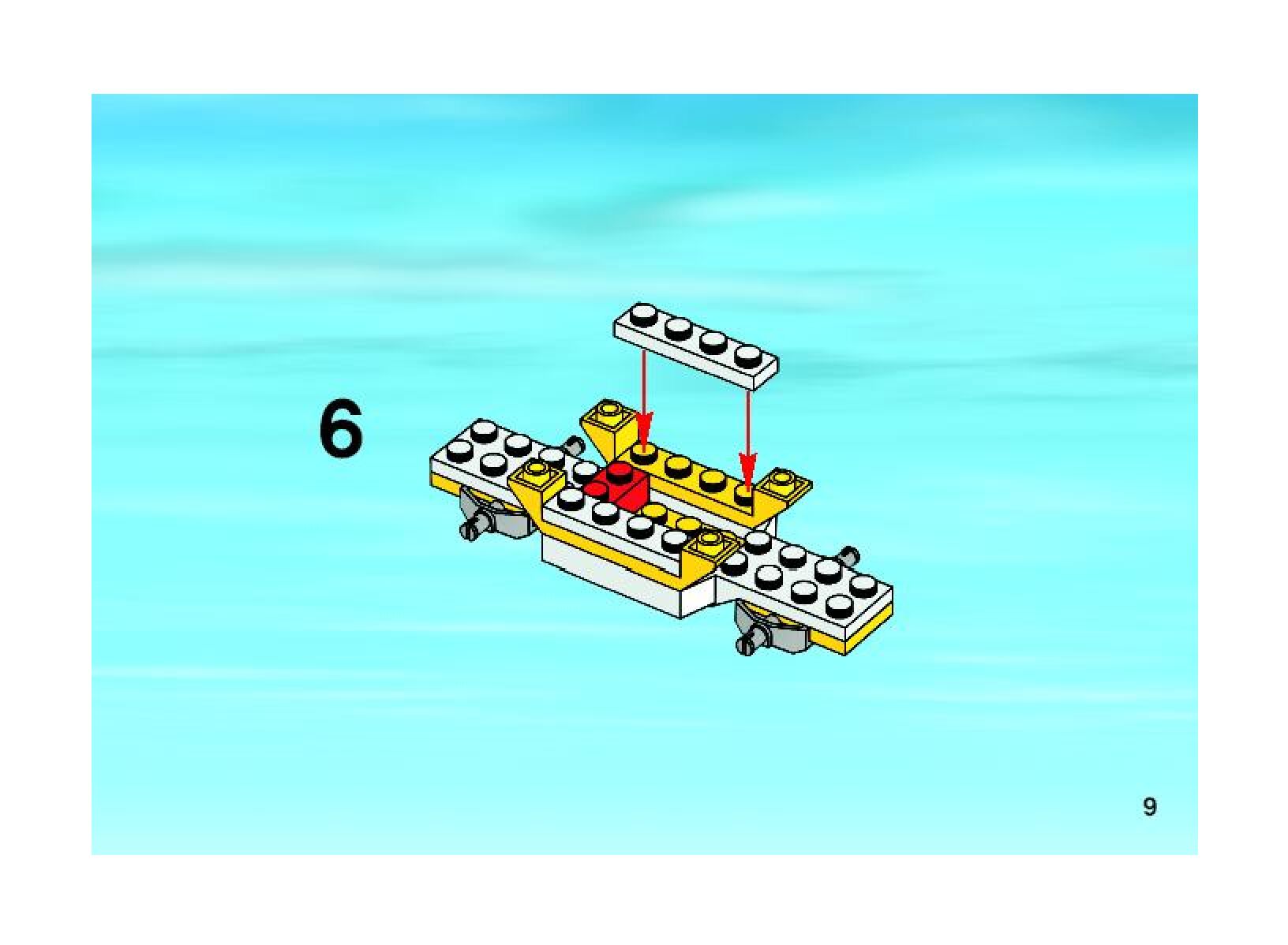 6

9