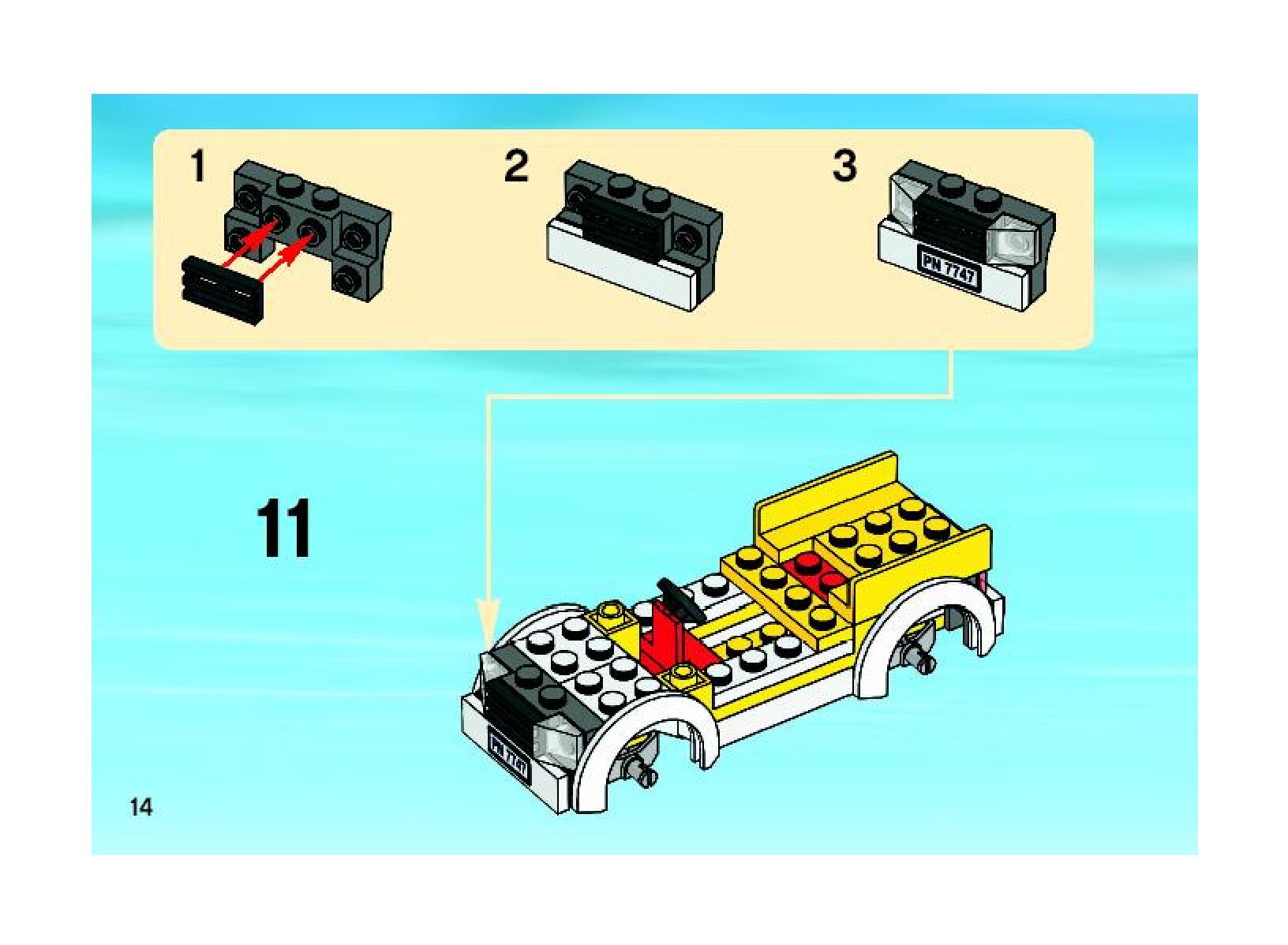 1

2

3

PN 7747

11

PN 7747

14