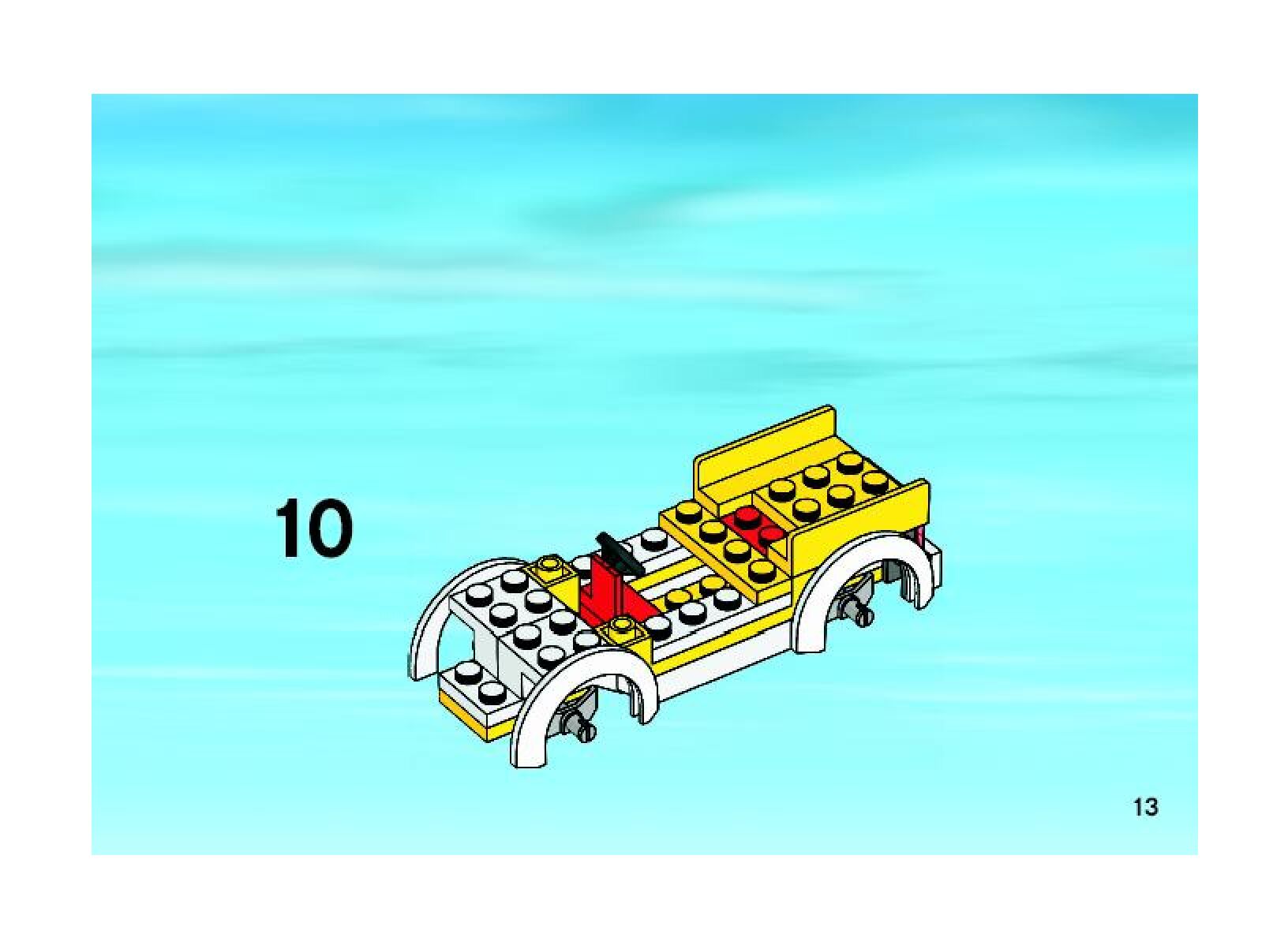 10

13