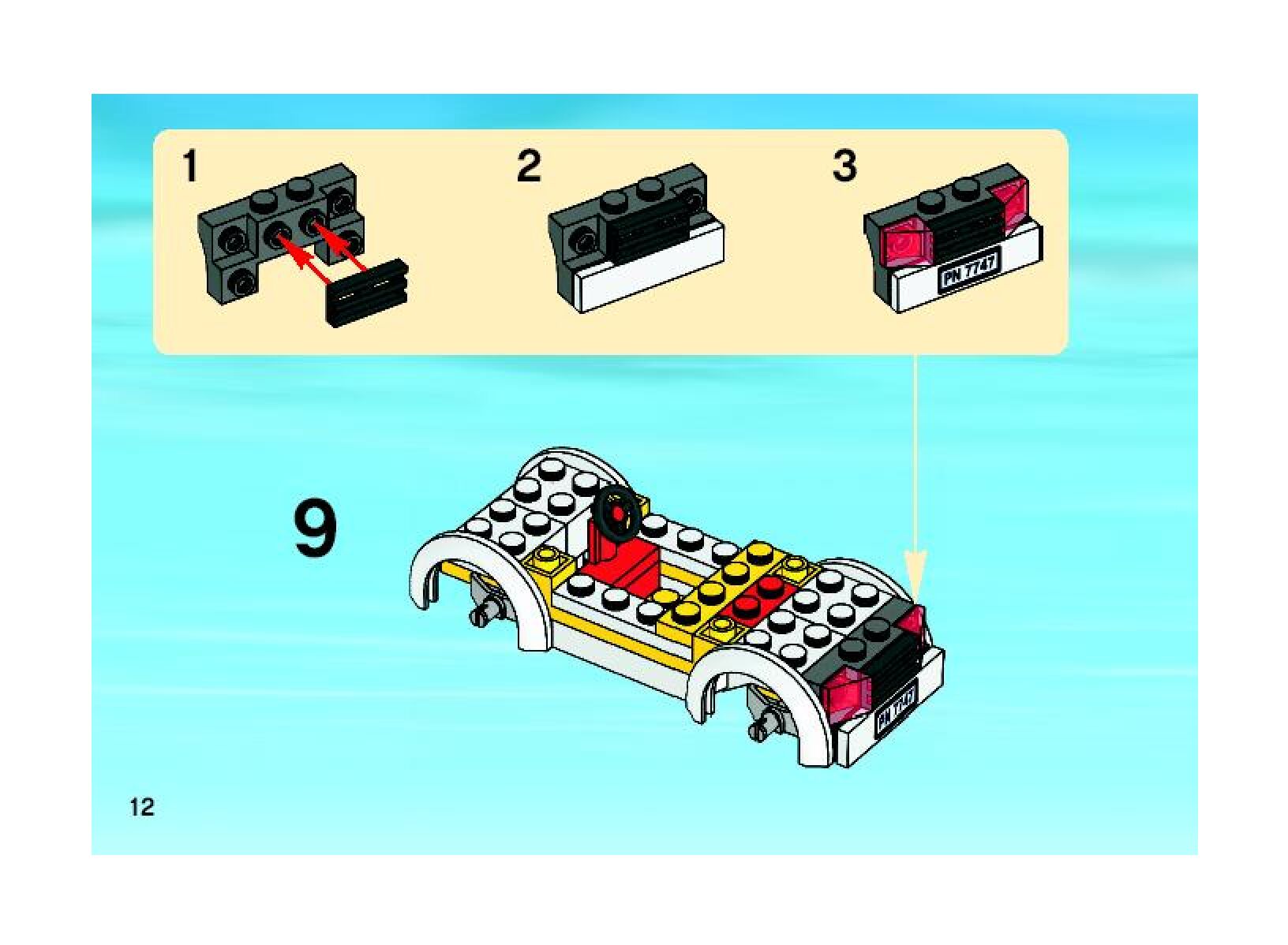 1

2

3

PN 7747

9

PN 7747

12