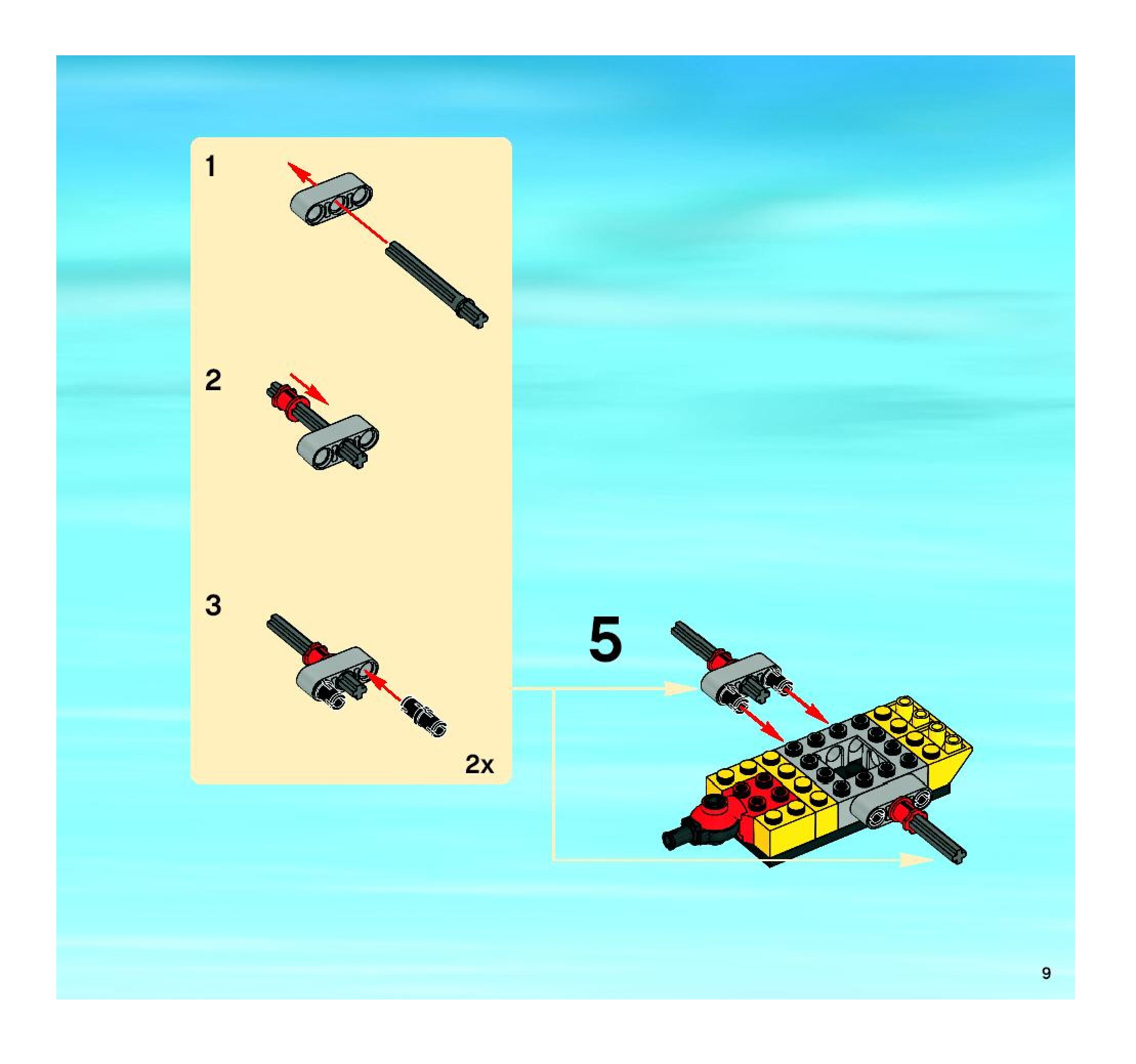 1

2

3

2x

5

9