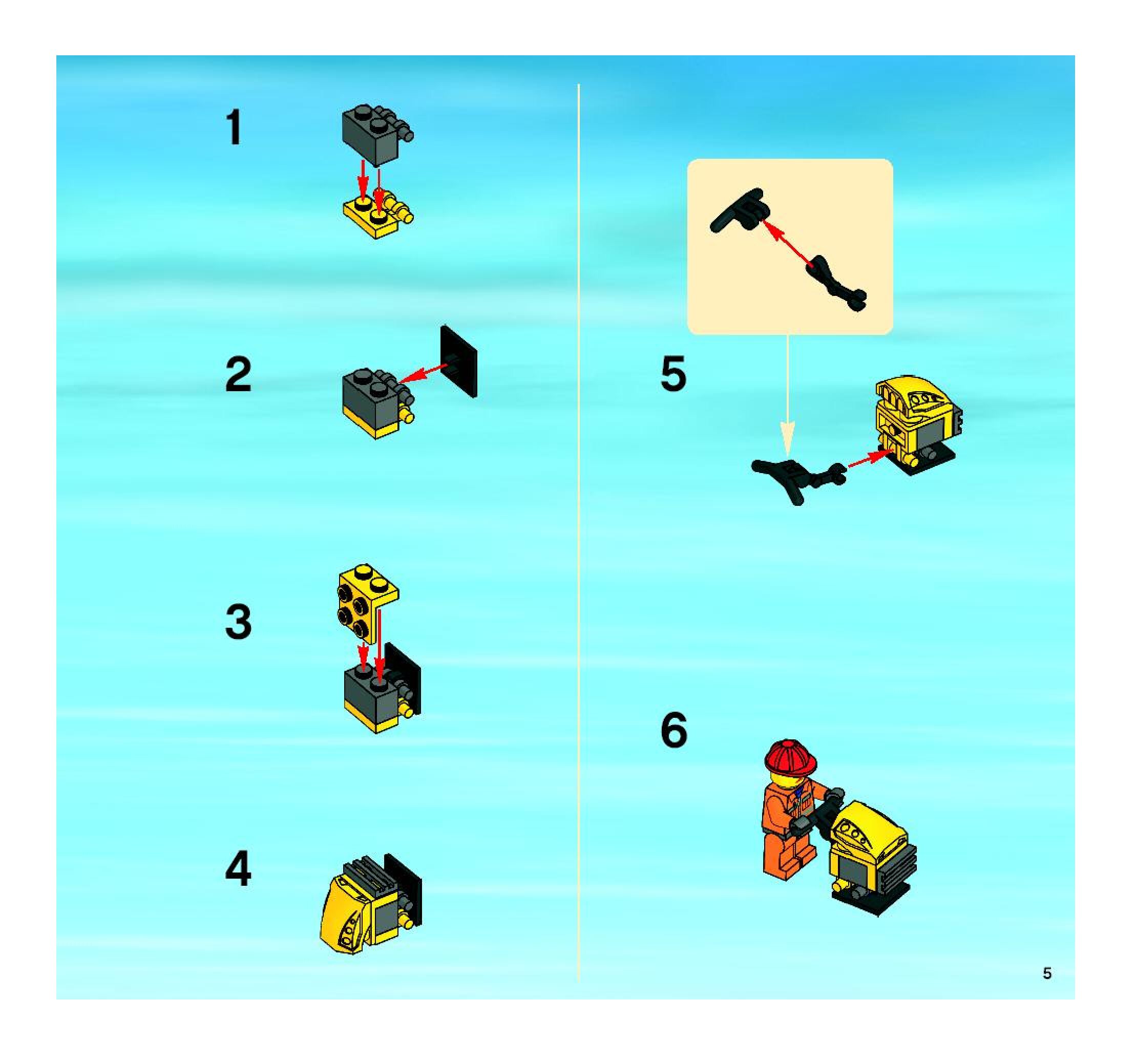 1

2

3

4

5

6

5