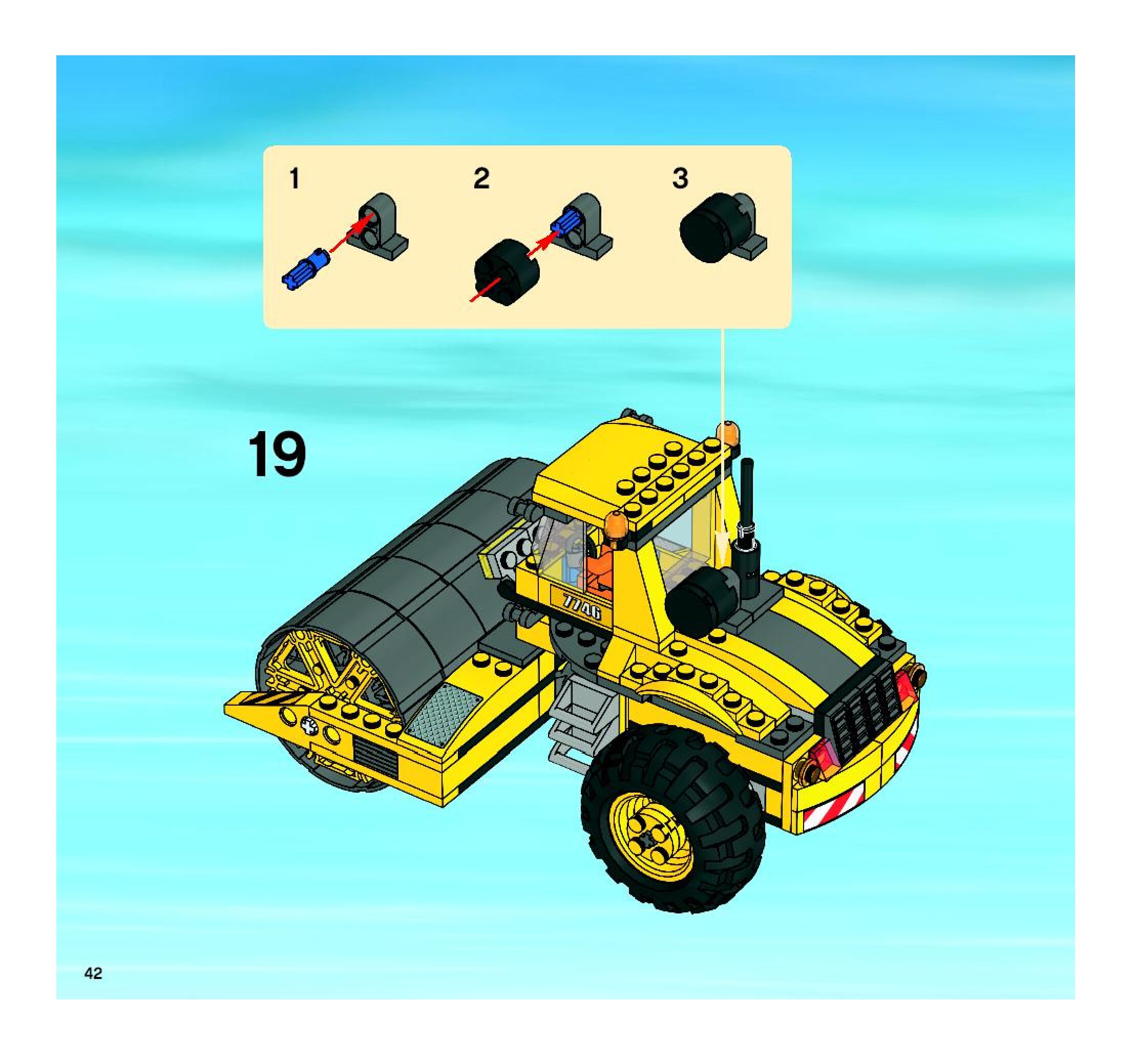 1

2

3

19

7746

42