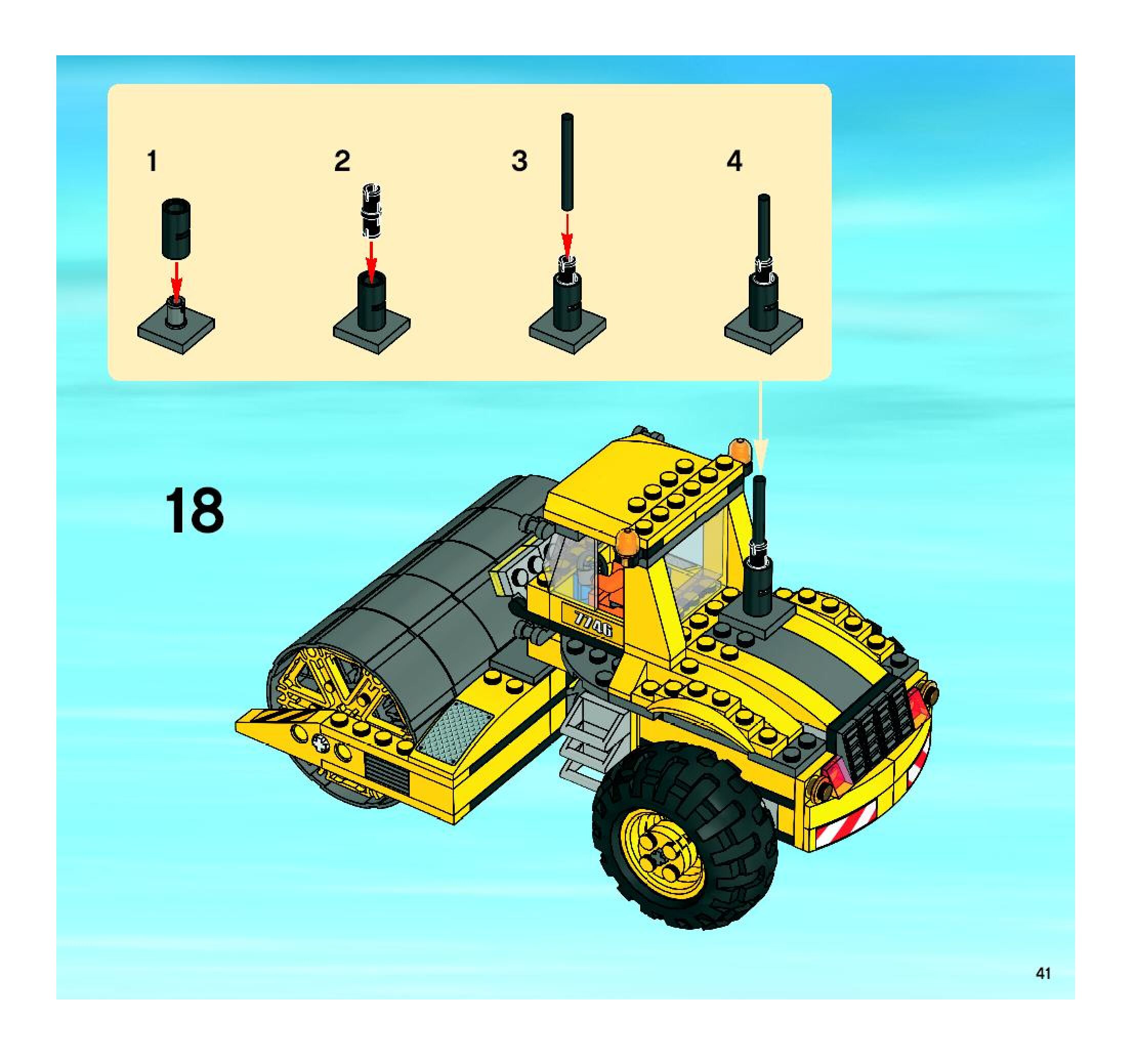 1

2

3

4

18

7746

41