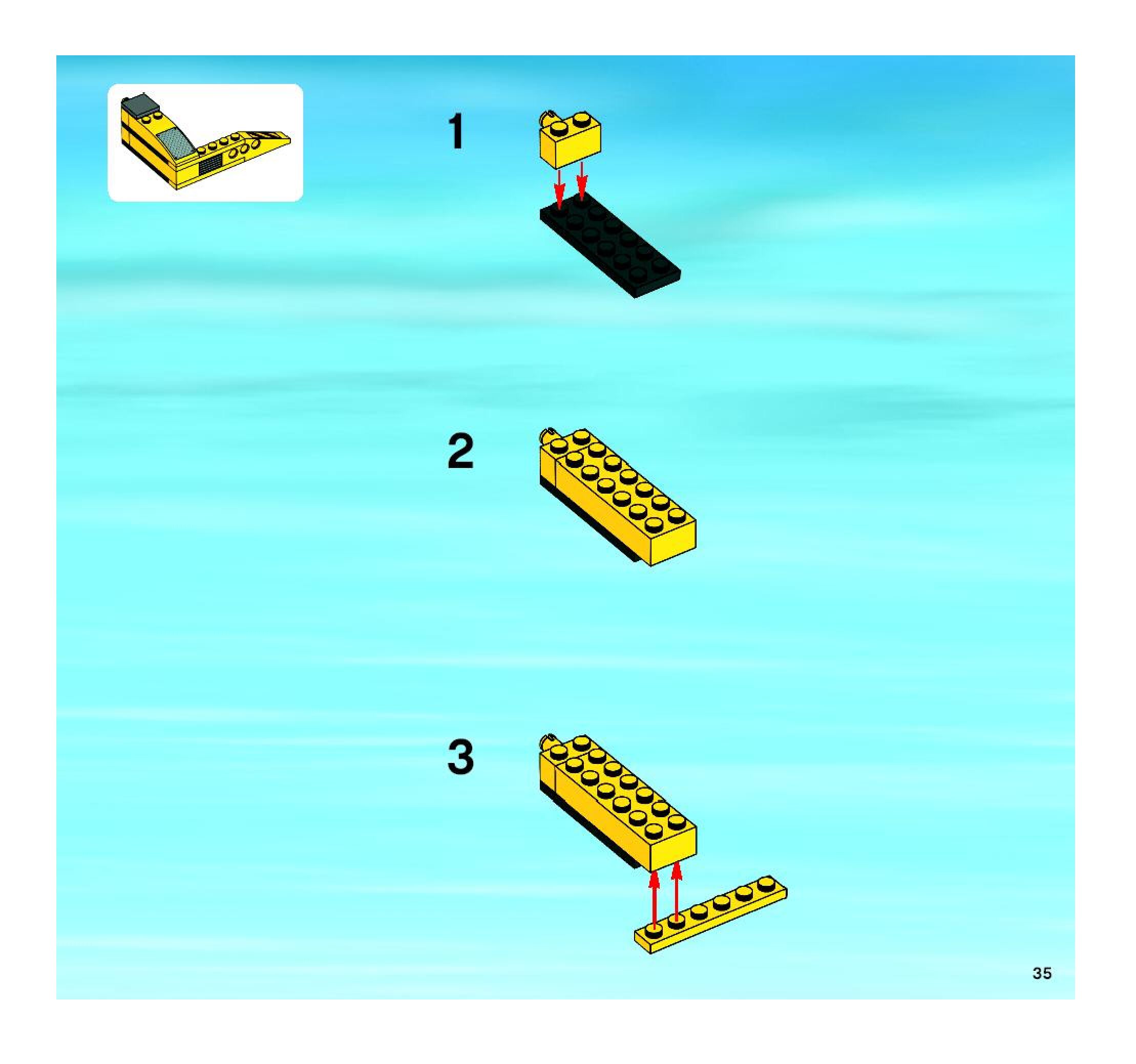 1

2

3

35