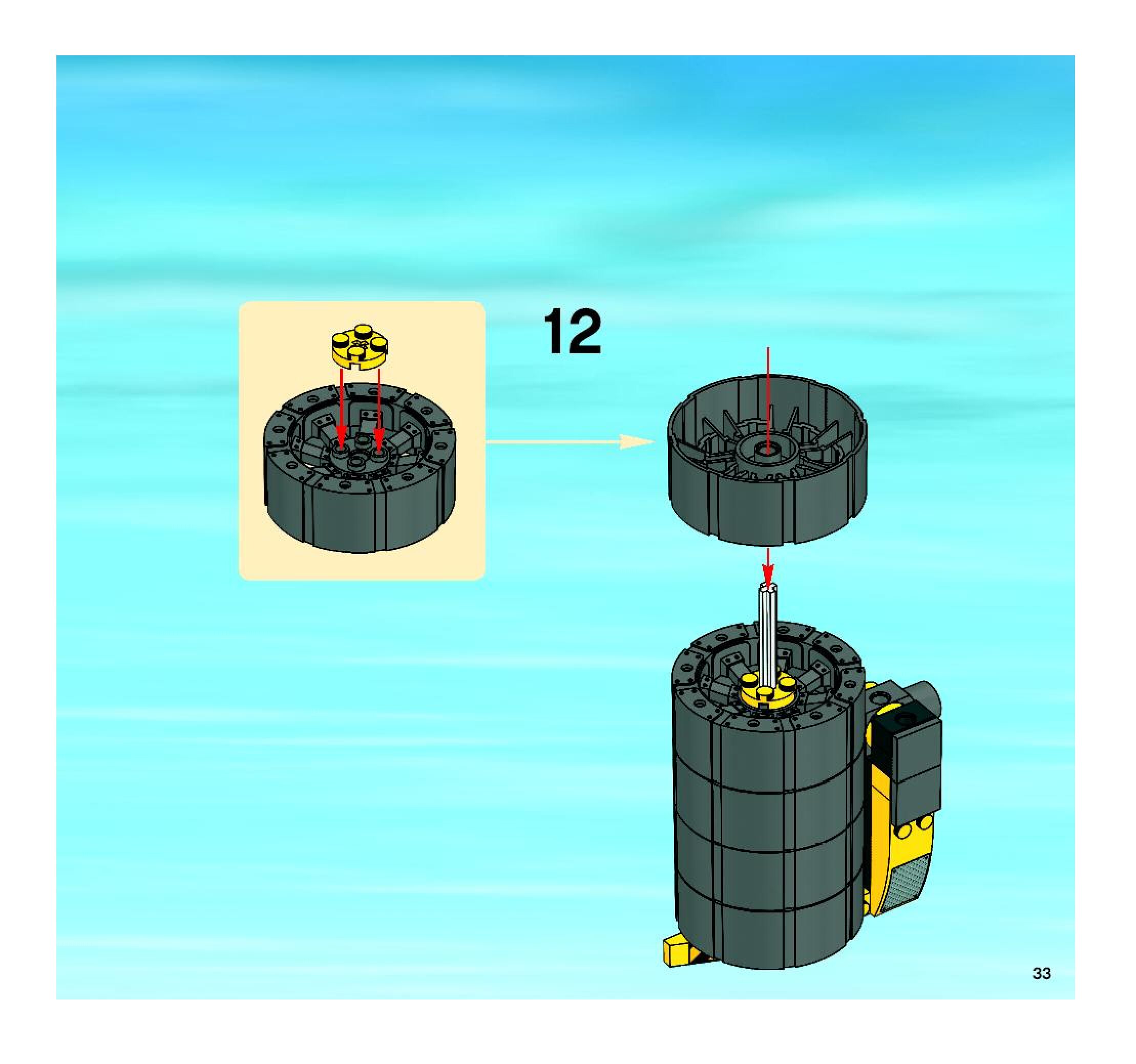 12

33