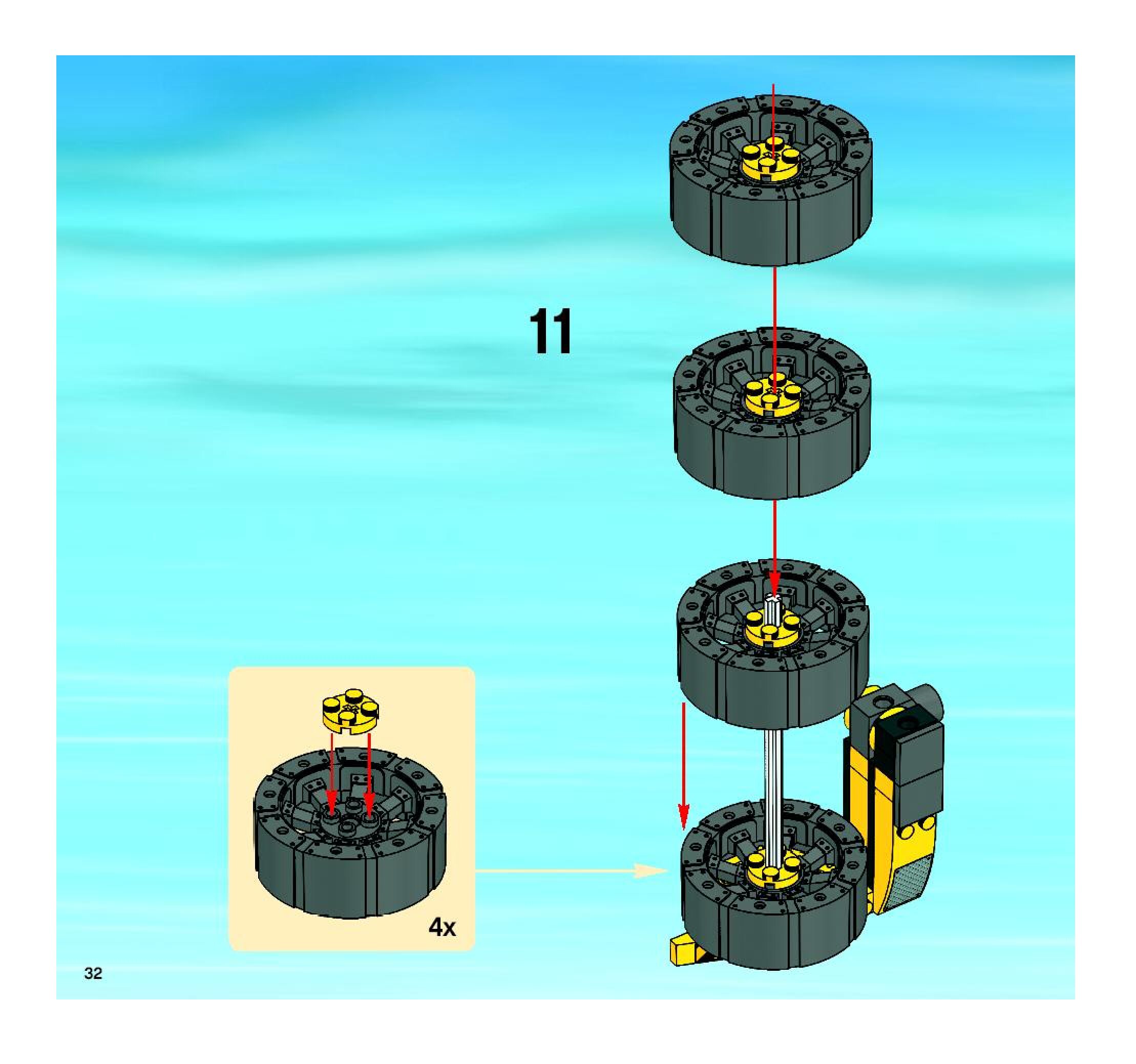 11

4x

32