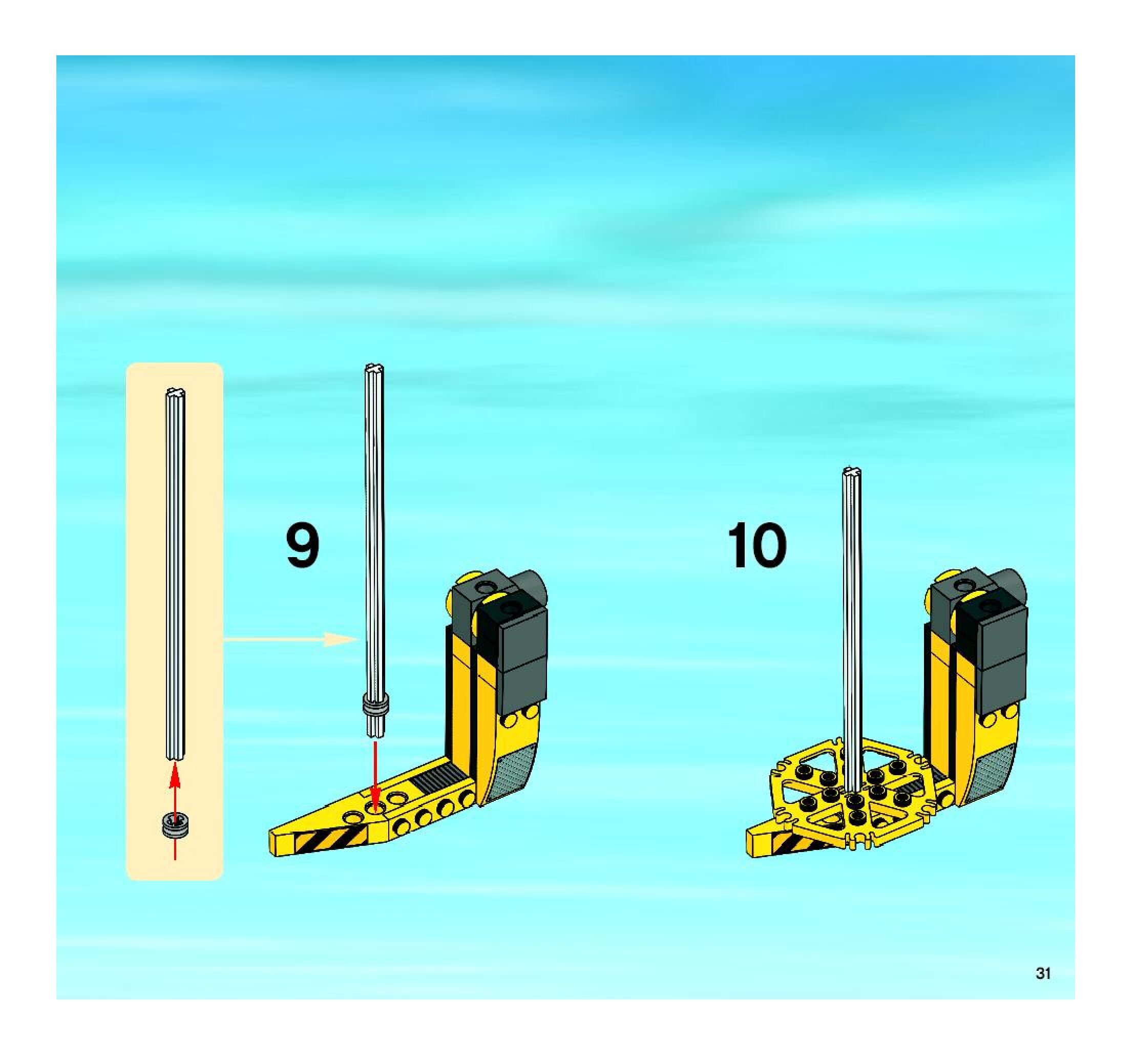 9

10

31