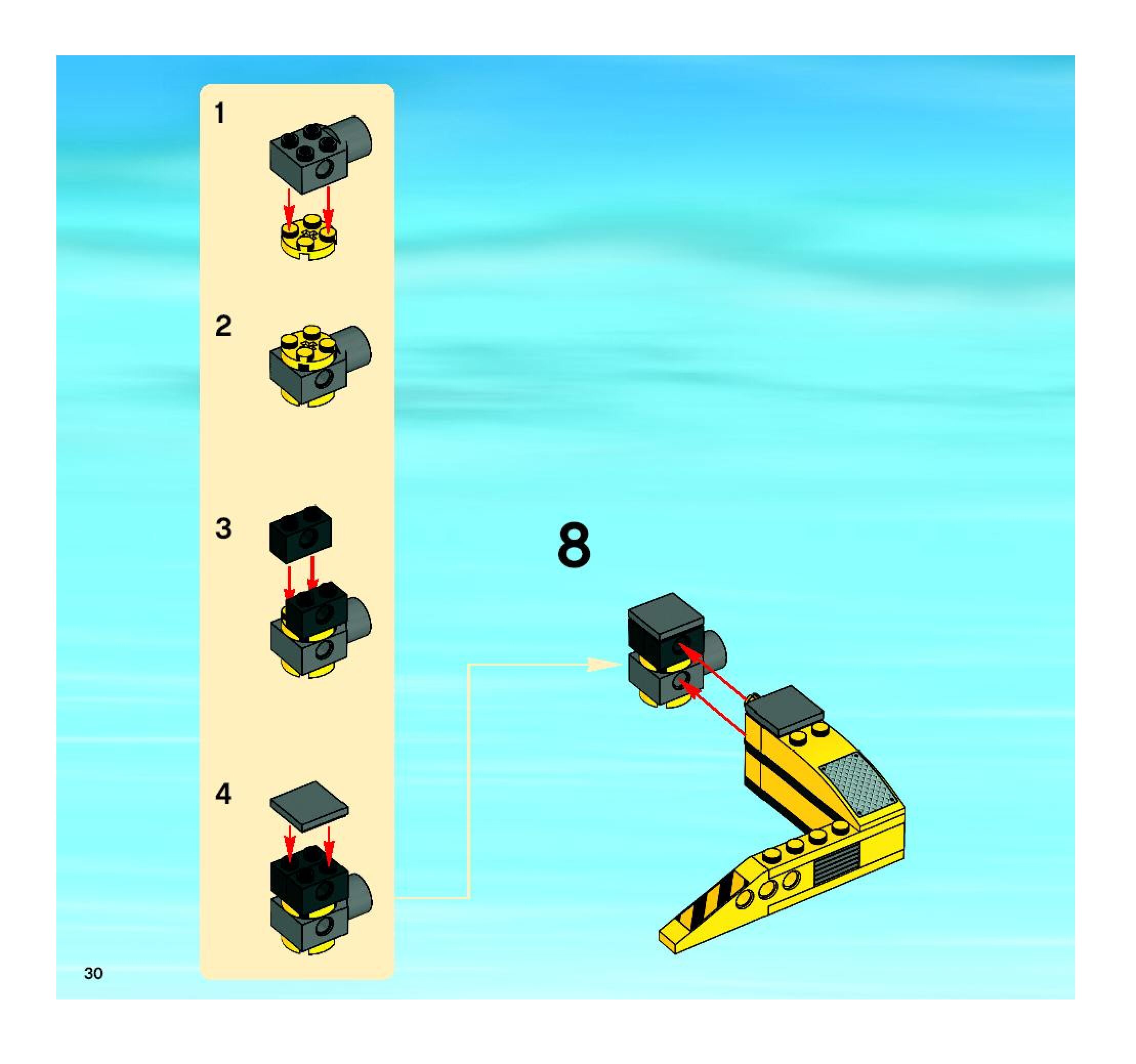 1

2

3

4

8

30