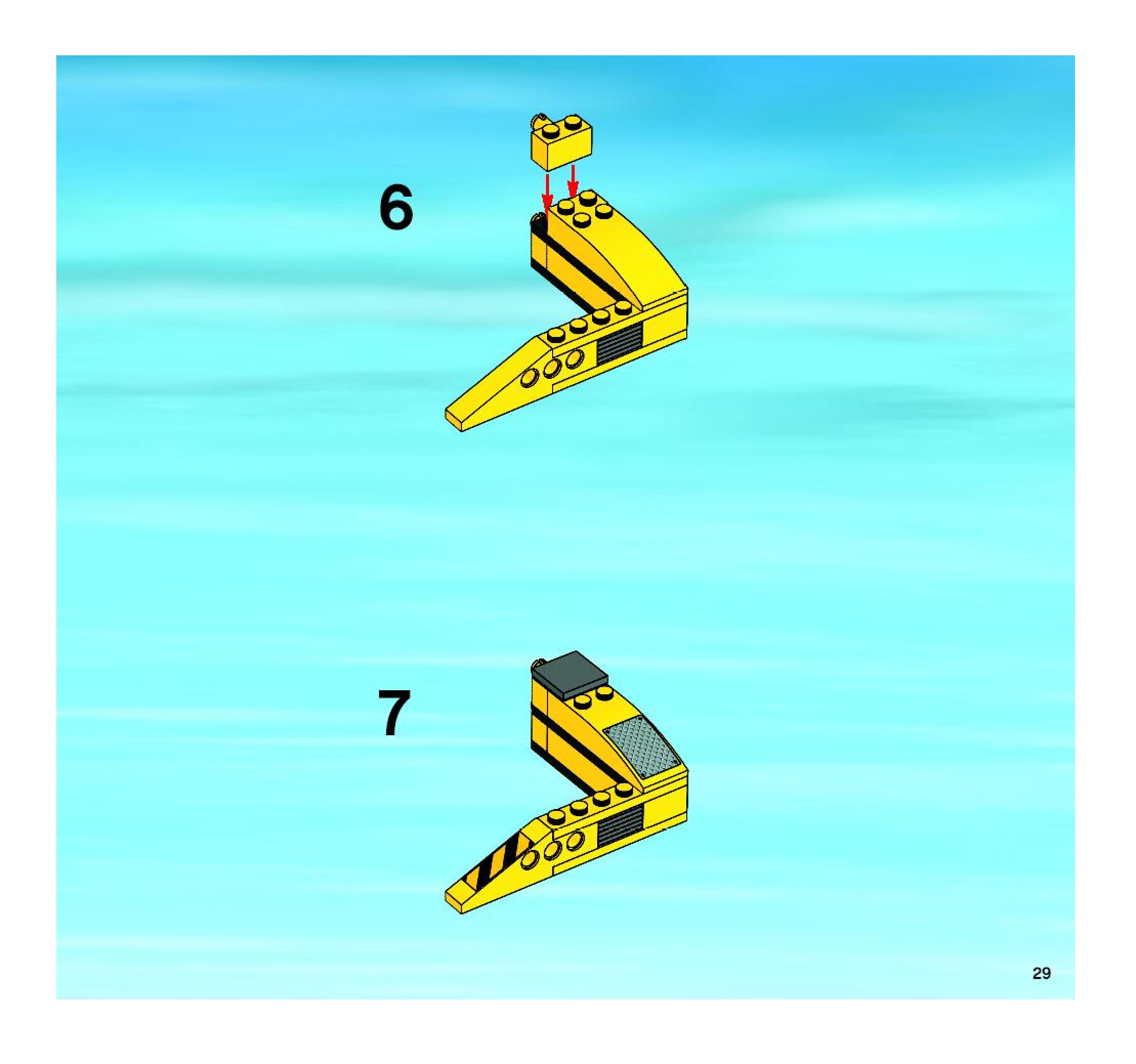 6

7

29