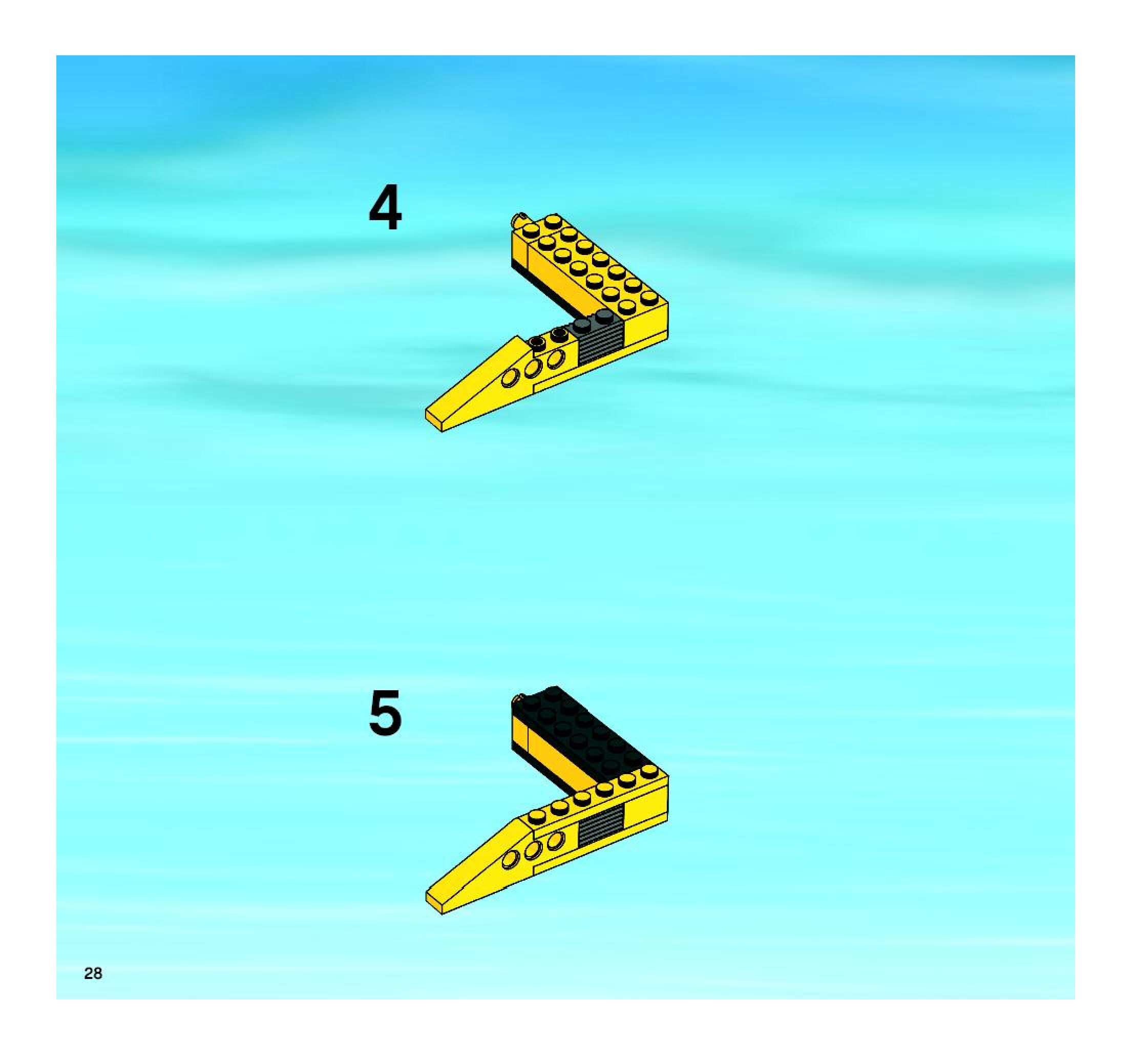 4

5

28