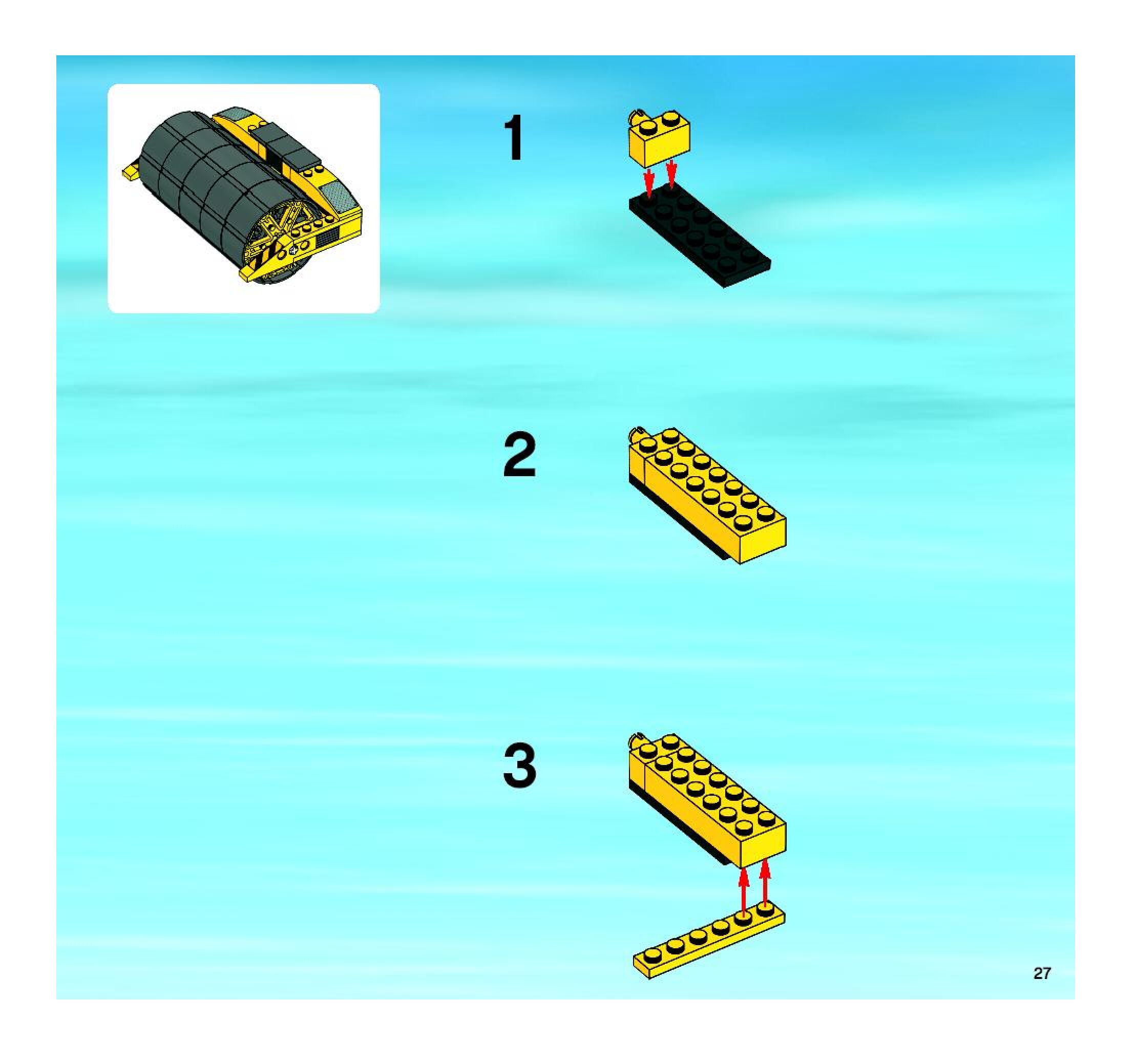 1

2

3

27