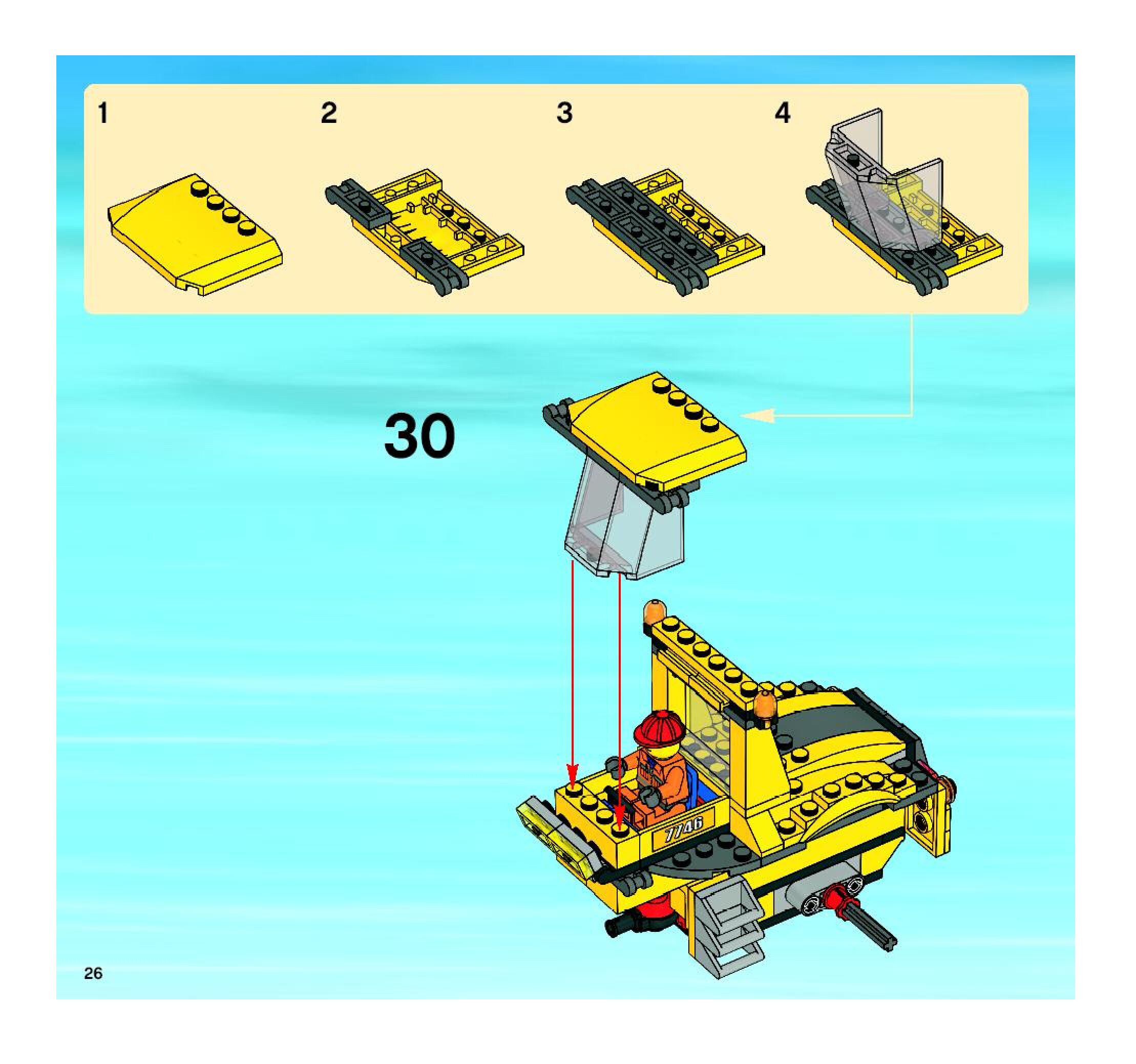 1

2

3

4

30

7746

26