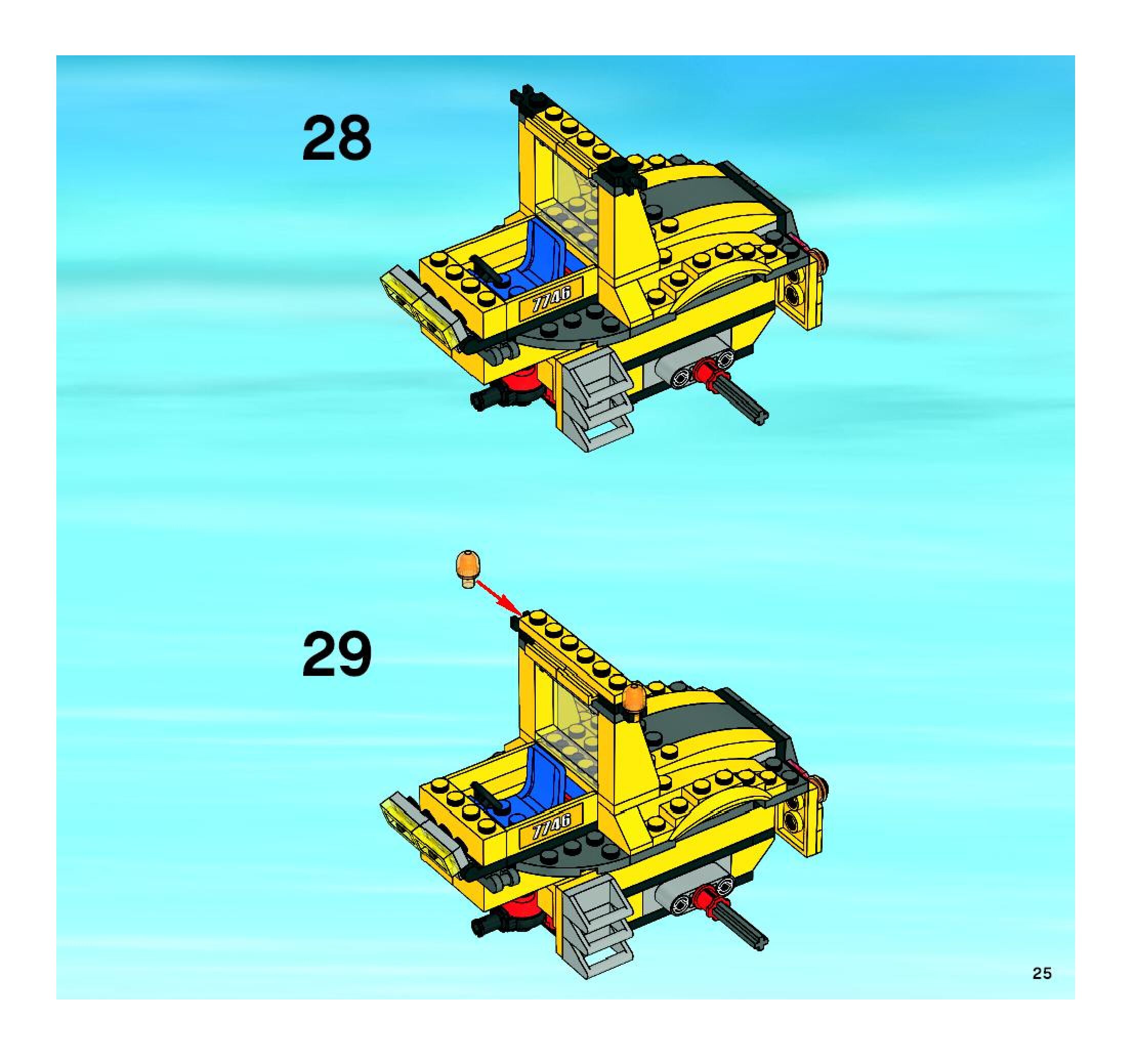 28

7746

29

7746

25