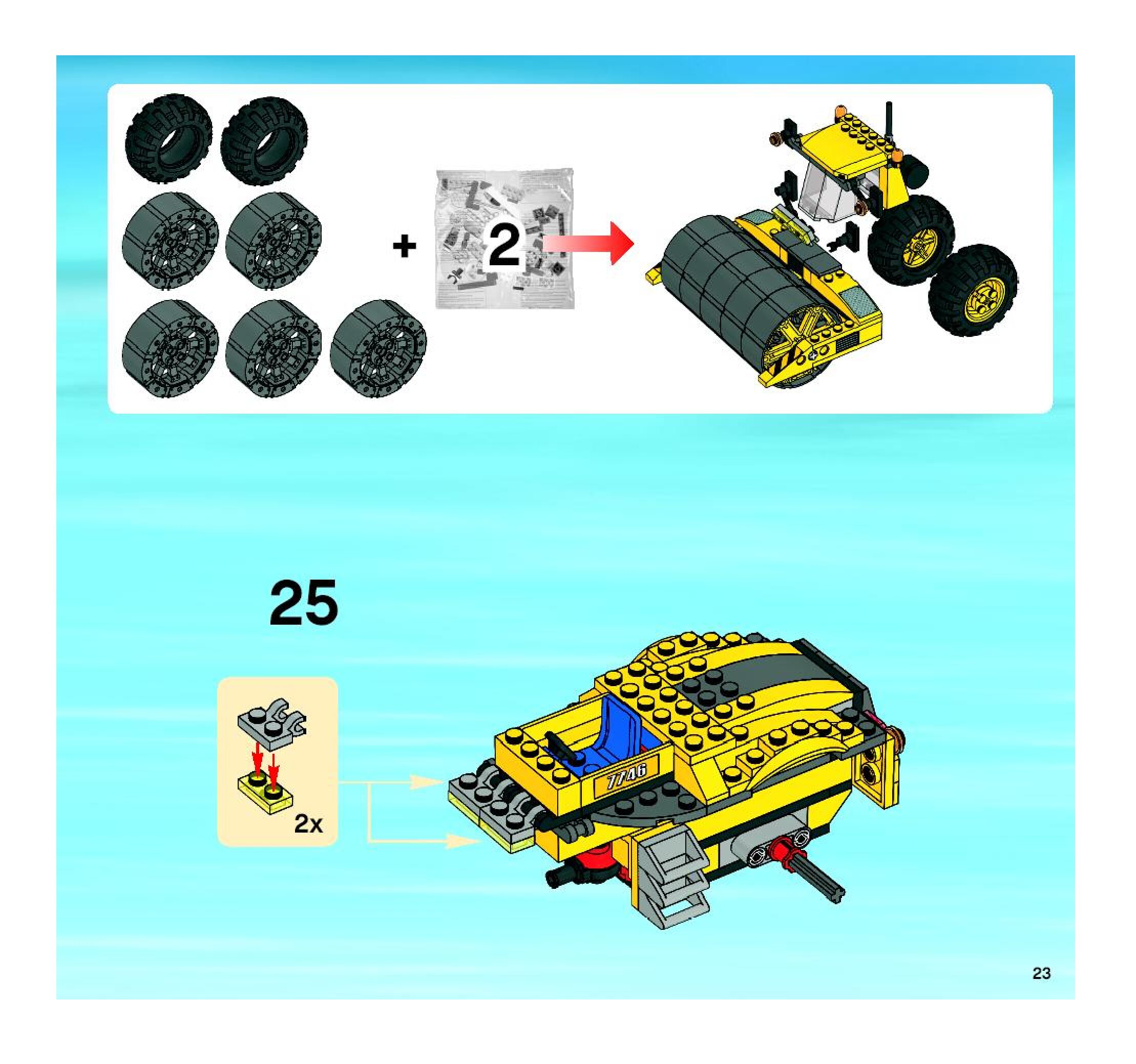 + 2

25

2x

7746

23