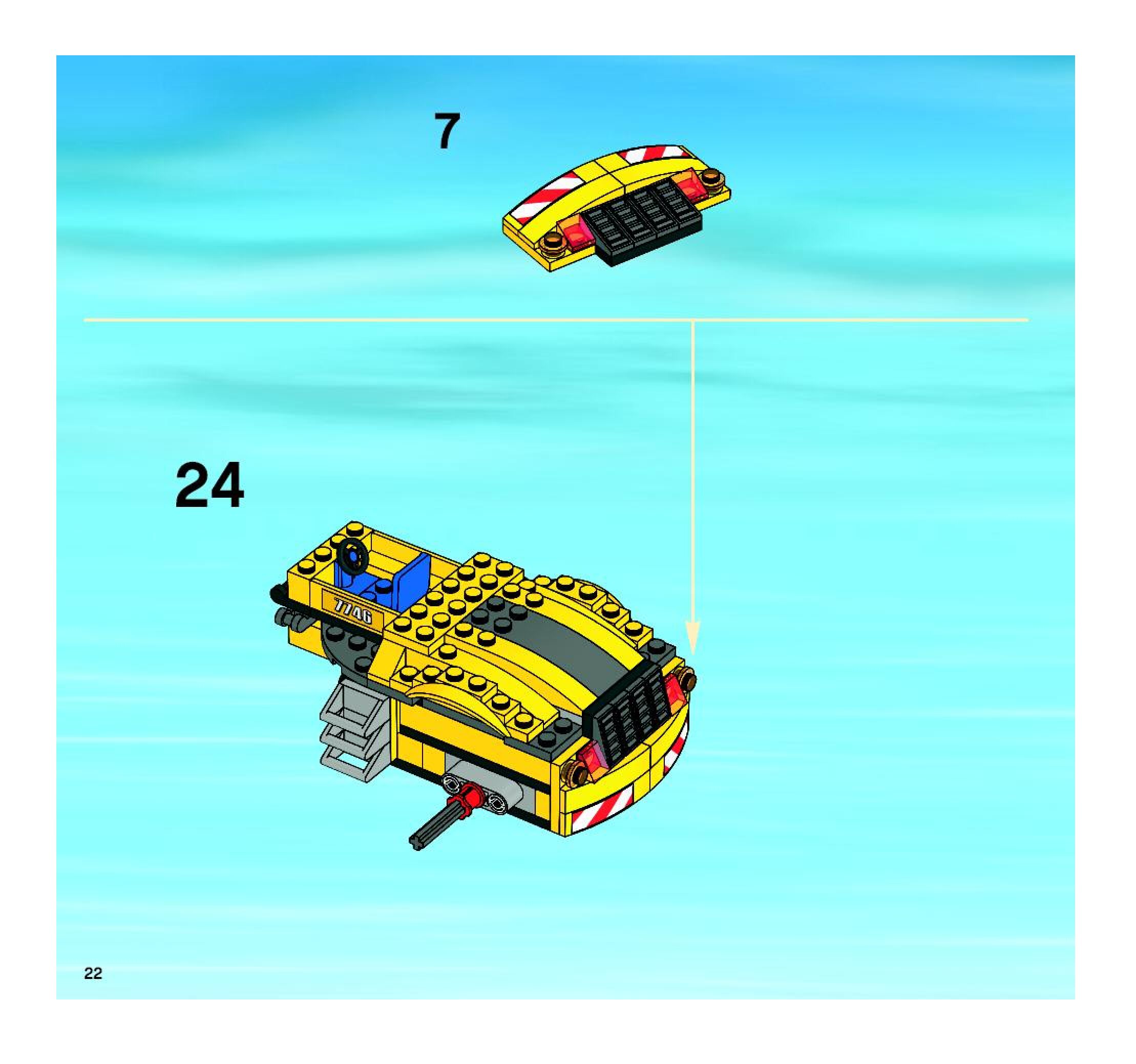 7

24

7746

22