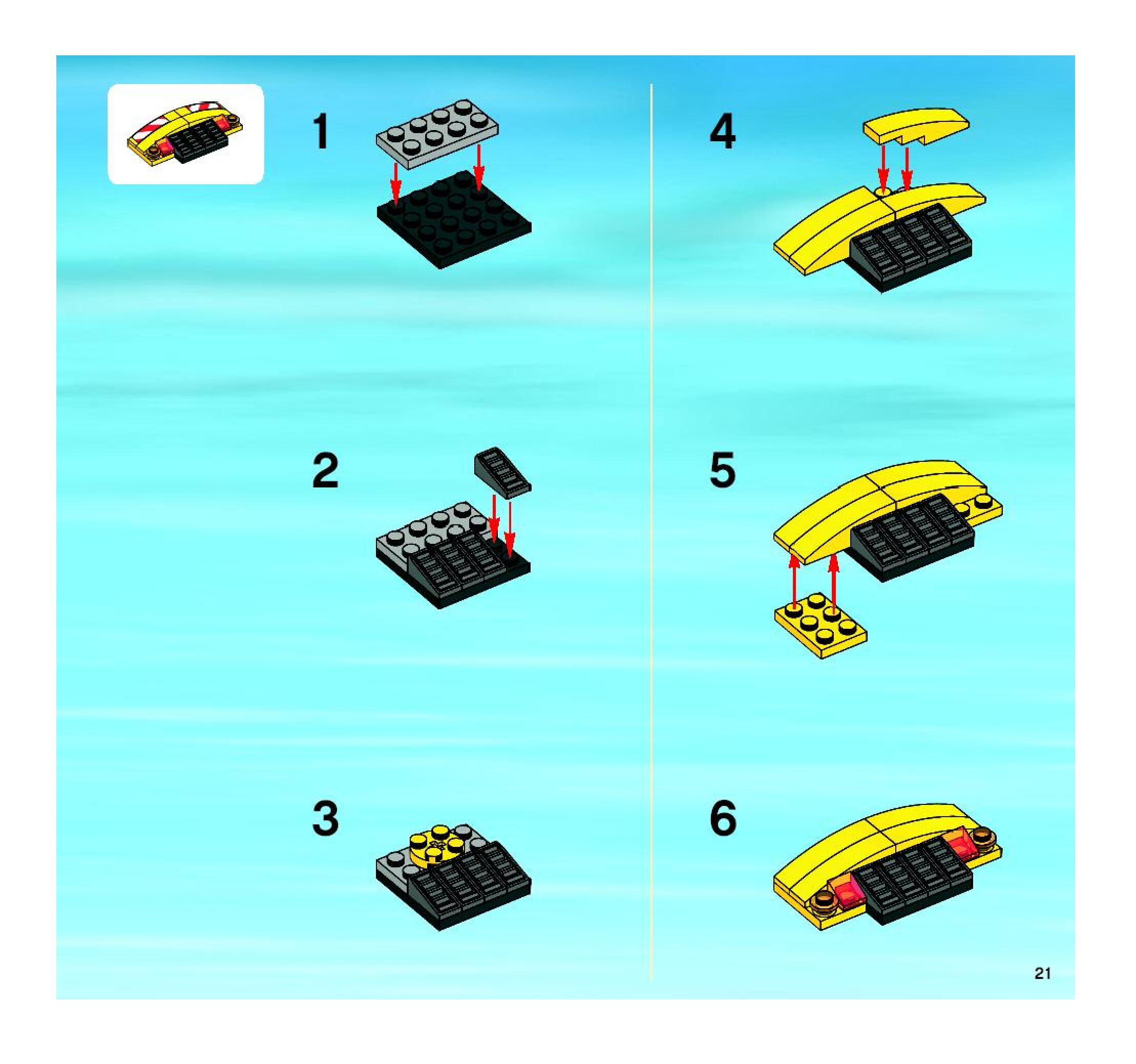 1

2

3

4

5

6

21