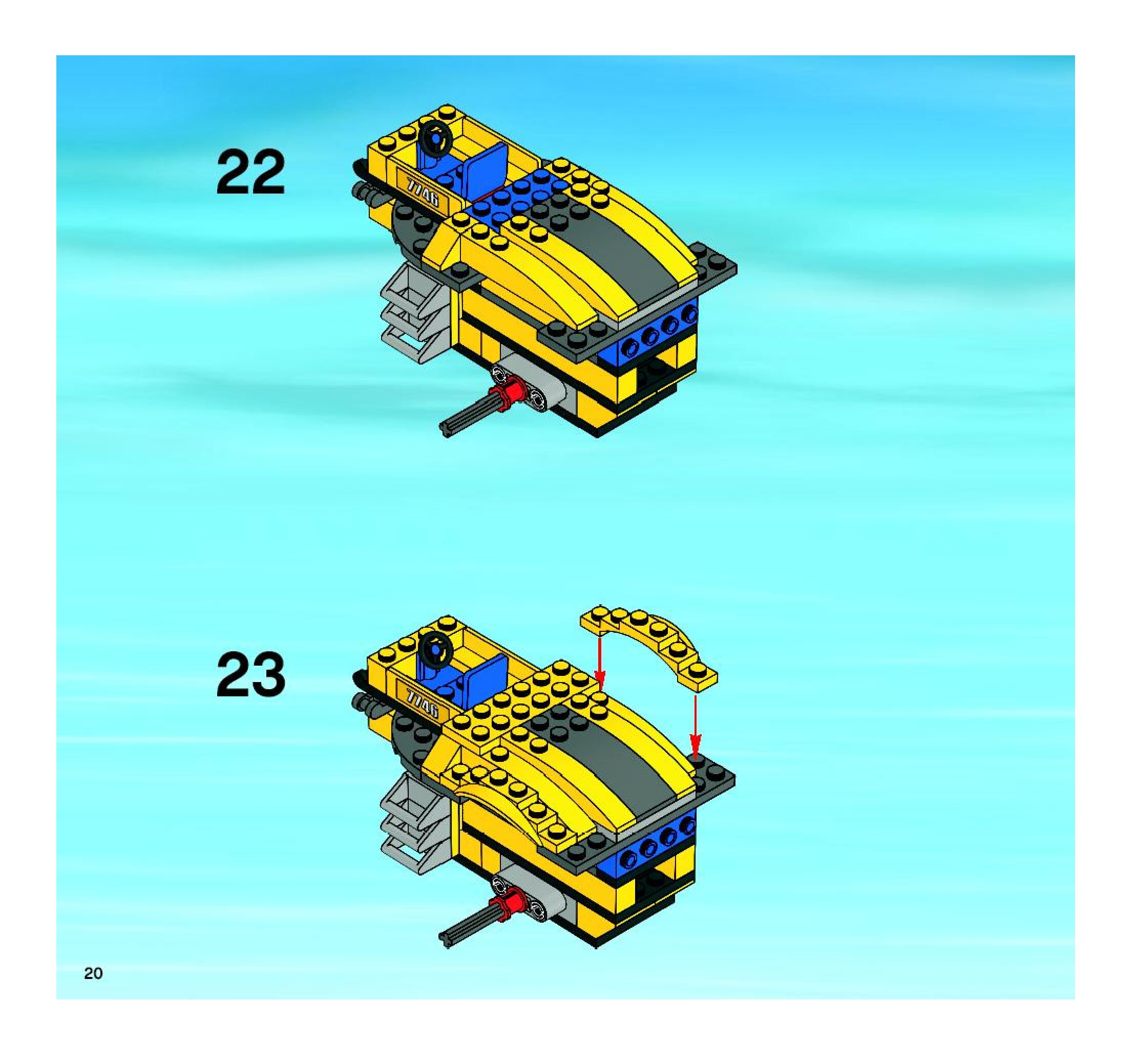 22

7746

23

7746

20