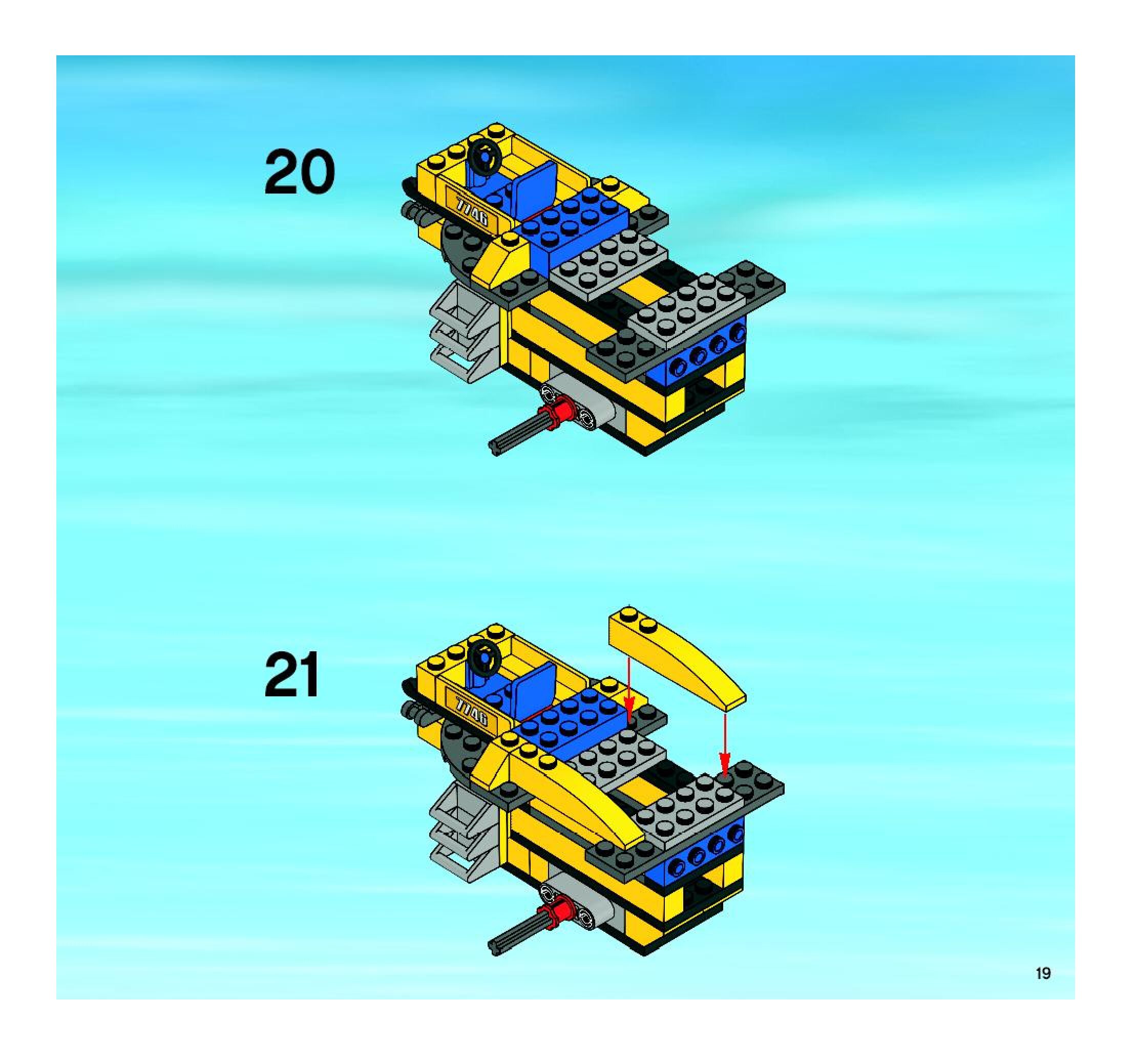 20

7746

21

7746

19