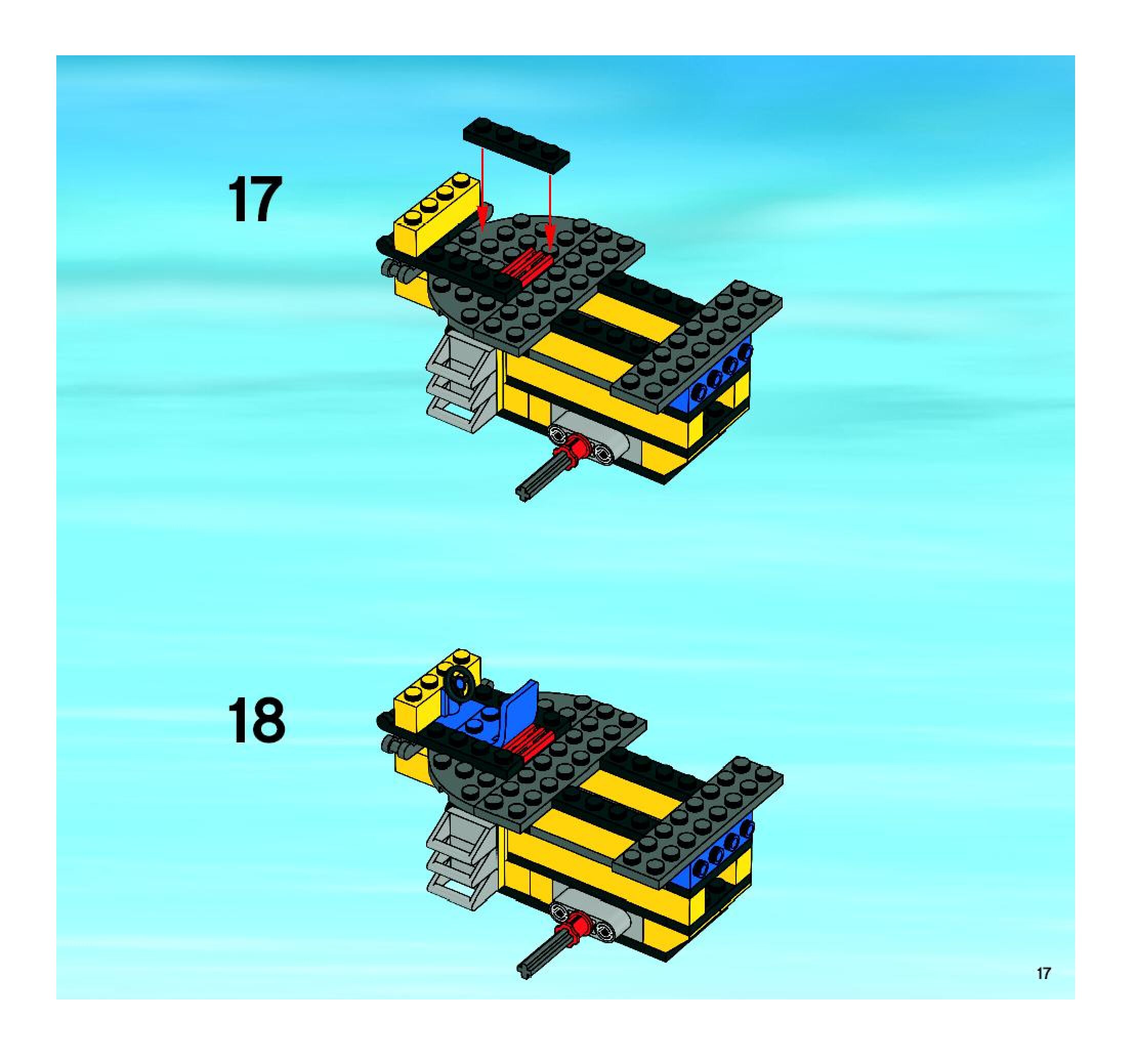 17

18

17