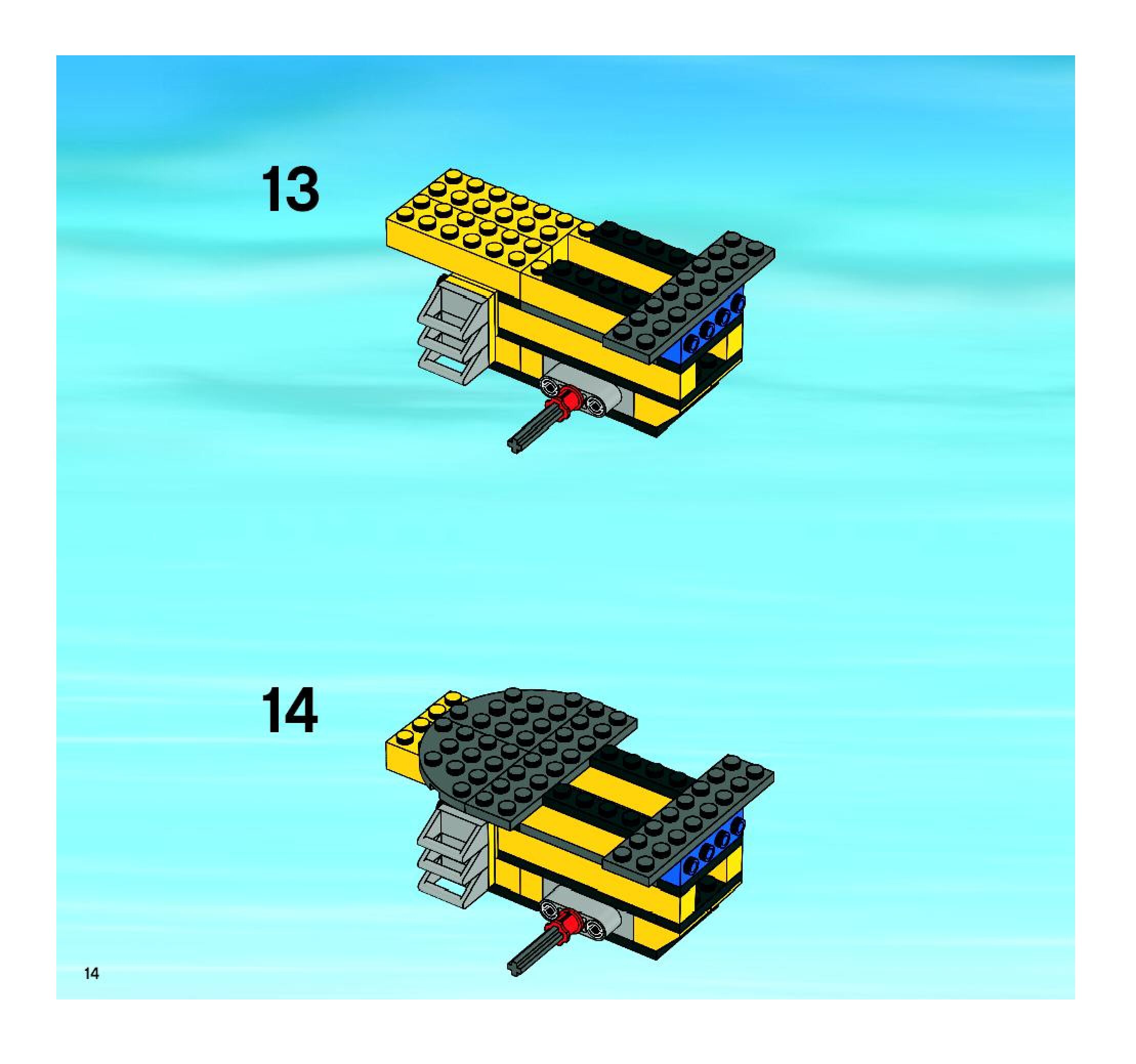 13

14

14