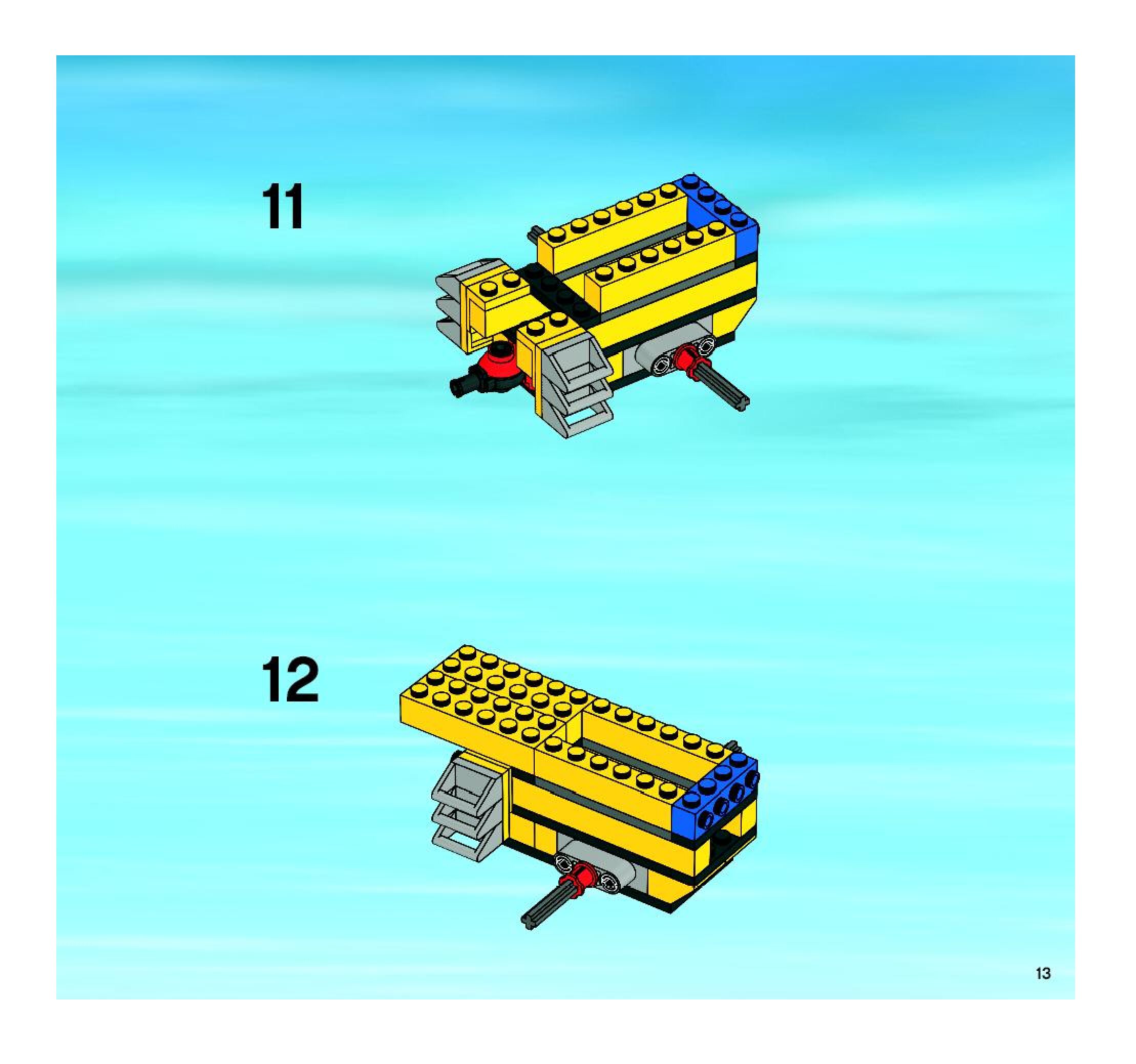 11

12

13