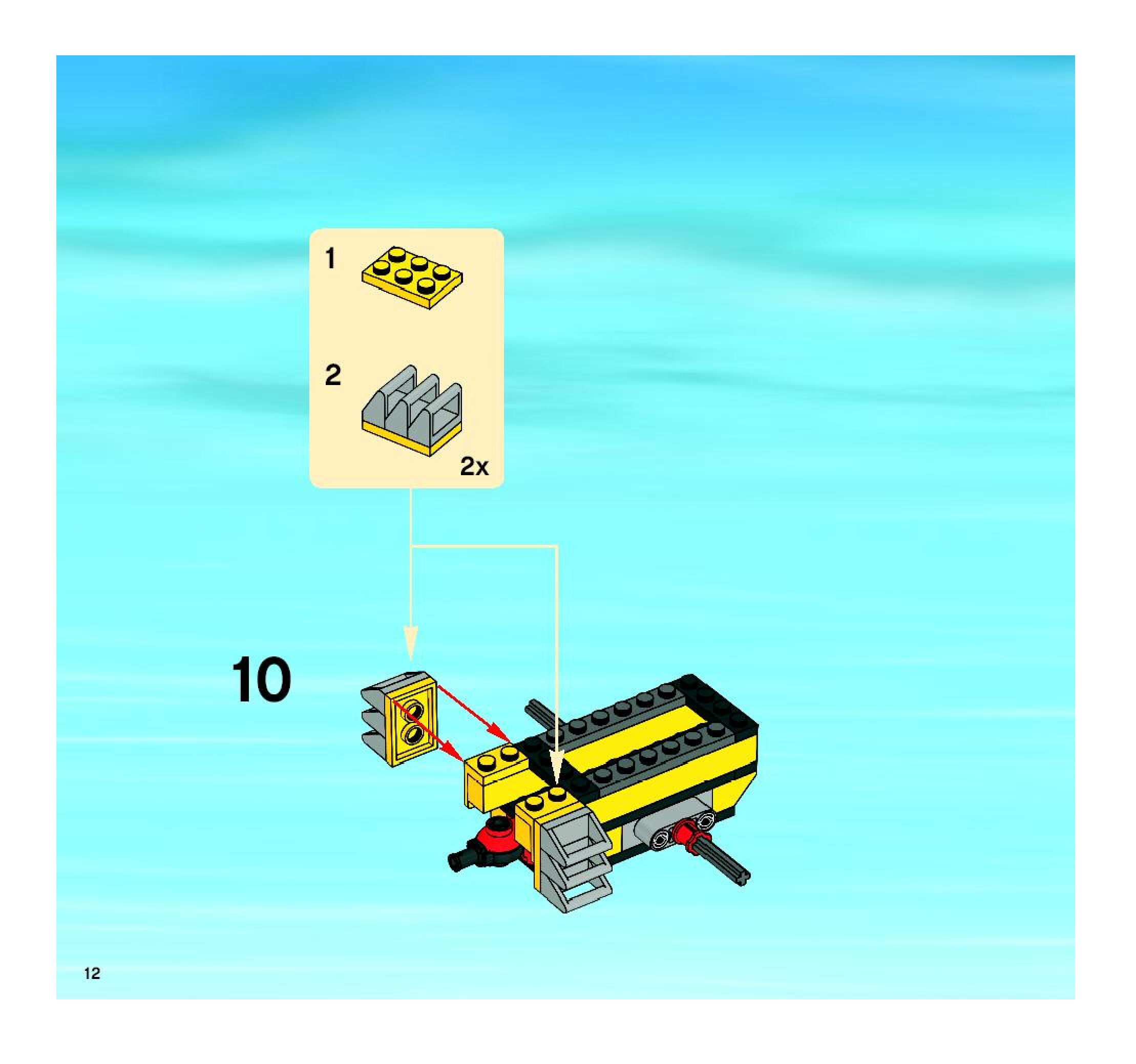 1

2

2x

10

12