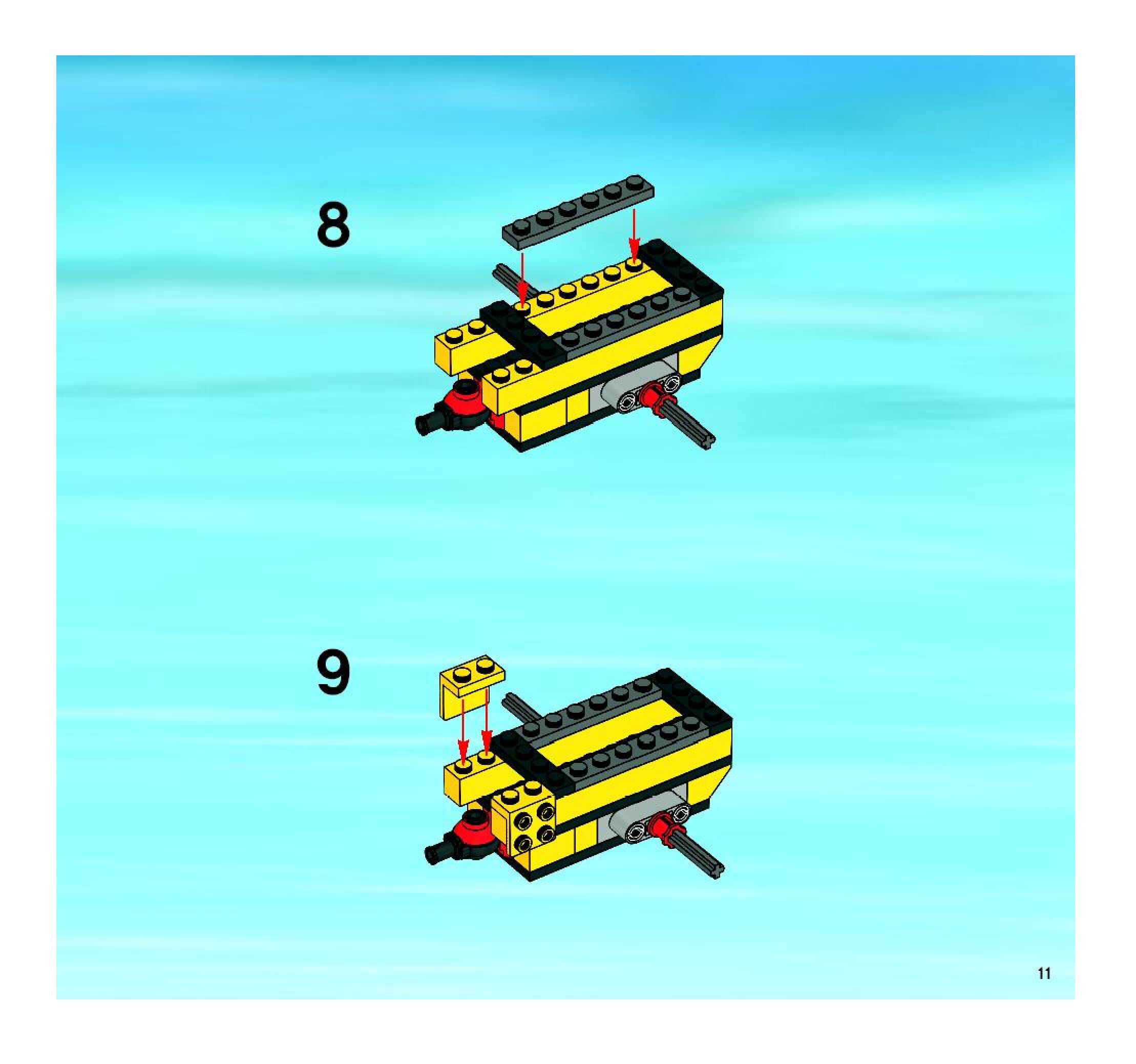 8

9

11