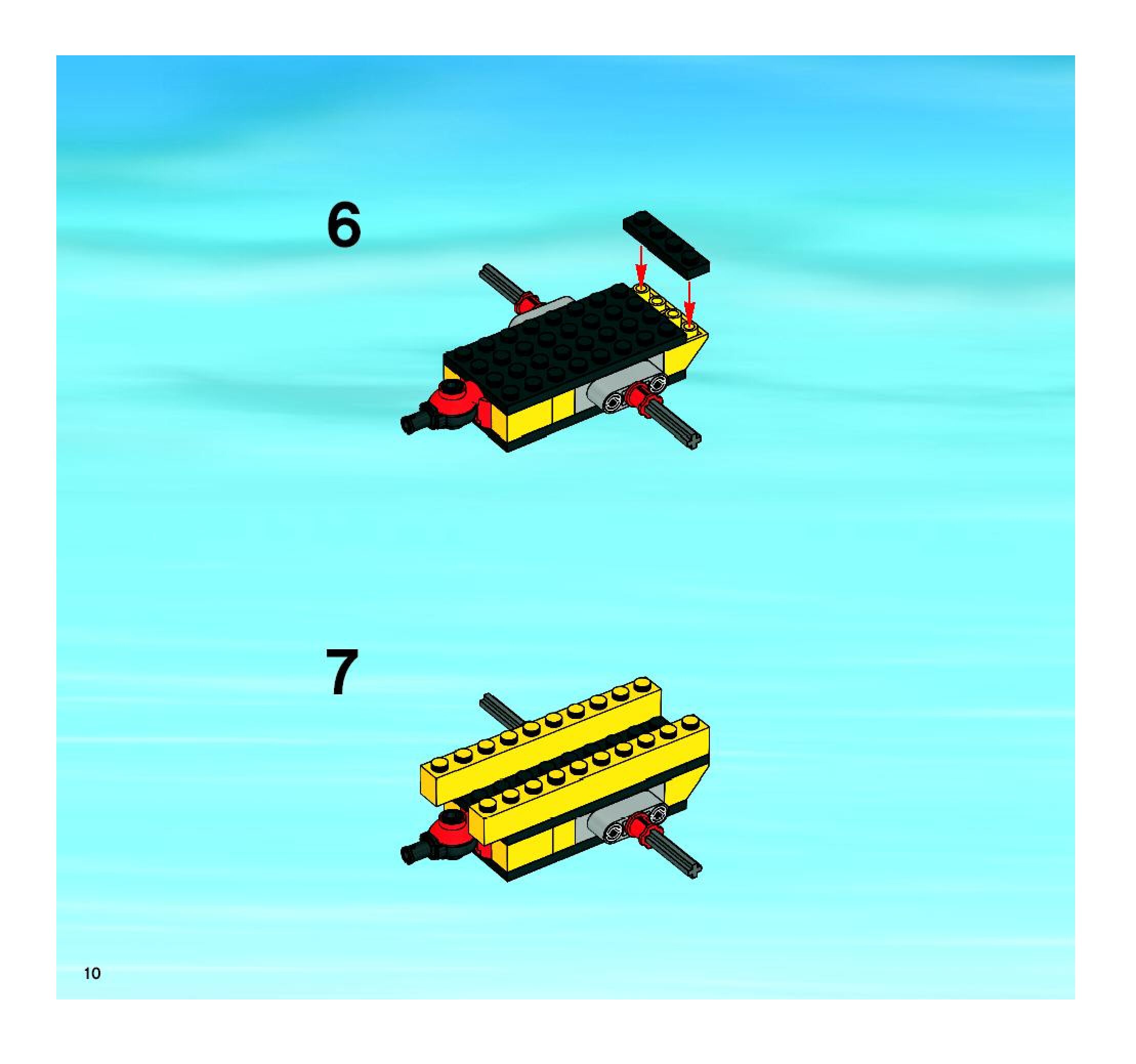 6

7

10